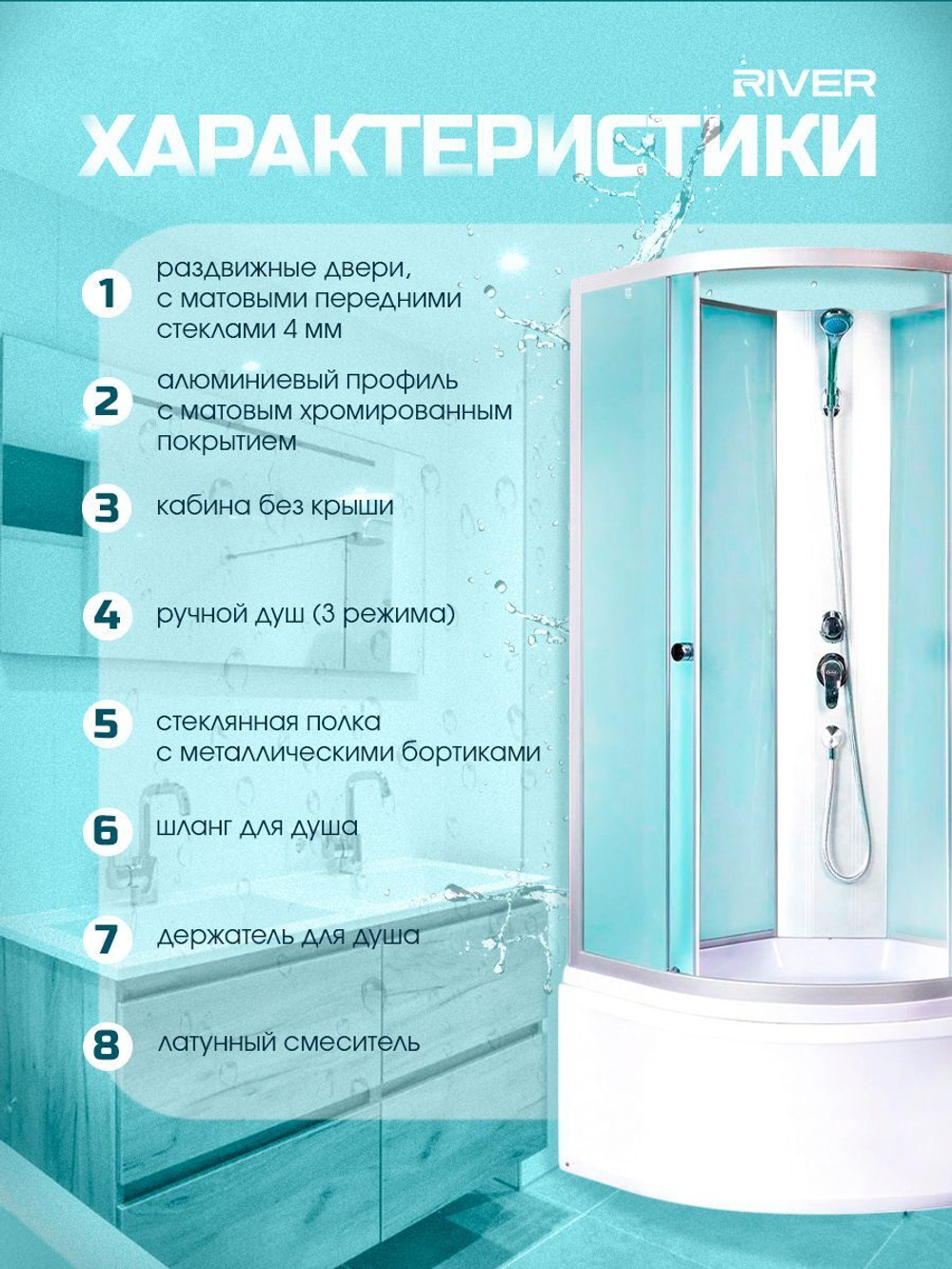 RIVER

ХАРАКТЕРИСТИКИ

1 раздвижные двери, с матовыми передними стеклами 4 мм

2 алюминиевый профиль с матовым хромированным покрытием

3 кабина без крыши

4 ручной душ (3 режима)

5 стеклянная полка с металлическими бортиками

6 шланг для душа

7 держатель для душа

8 латунный смеситель