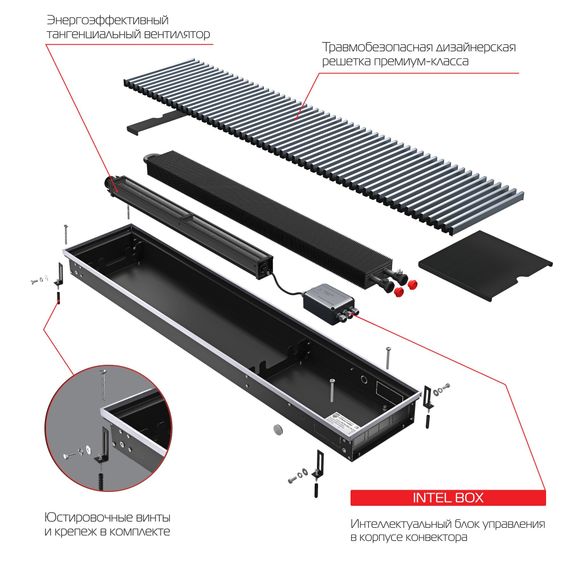 Энергоэффективный тангенциальный вентилятор

Травмобезопасная дизайнерская решетка премиум-класса

Юстировочные винты и крепеж в комплекте

INTEL BOX

Интеллектуальный блок управления в корпусе конвектора