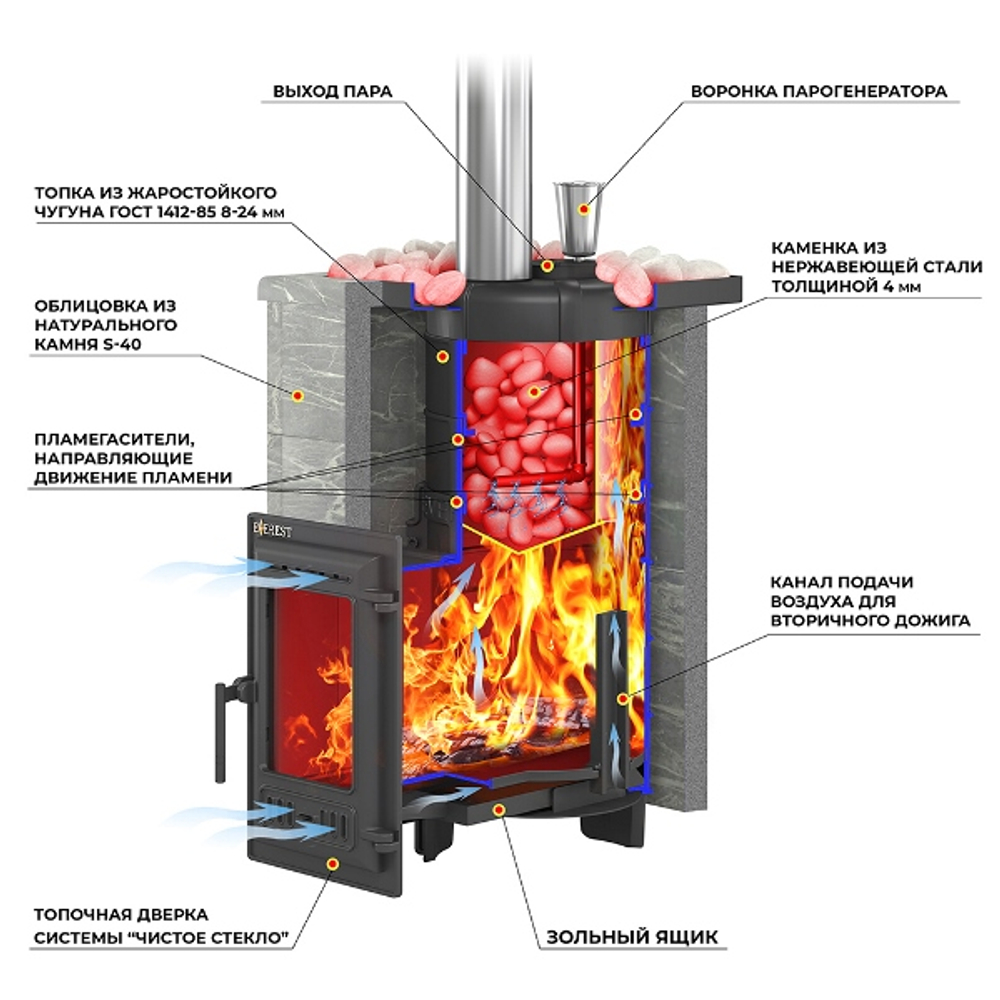 ВЫХОД ПАРА

ВОРОНКА ПАРОГЕНЕРАТОРА

ТОПКА ИЗ ЖАРОСТОЙКОГО ЧУГУНА ГОСТ 1412-85 8-24 мм

КАМЕНКА ИЗ НЕРЖАВЕЮЩЕЙ СТАЛИ ТОЛЩИНОЙ 4 мм

ОБЛИЦОВКА ИЗ НАТУРАЛЬНОГО КАМНЯ S-40

ПЛАМЕГАСИТЕЛИ, НАПРАВЛЯЮЩИЕ ДВИЖЕНИЕ ПЛАМЕНИ

EVEREST

КАНАЛ ПОДАЧИ ВОЗДУХА ДЛЯ ВТОРИЧНОГО ДОЖИГА

ТОПОЧНАЯ ДВЕРКА СИСТЕМЫ "ЧИСТОЕ СТЕКЛО"

ЗОЛЬНЫЙ ЯЩИК