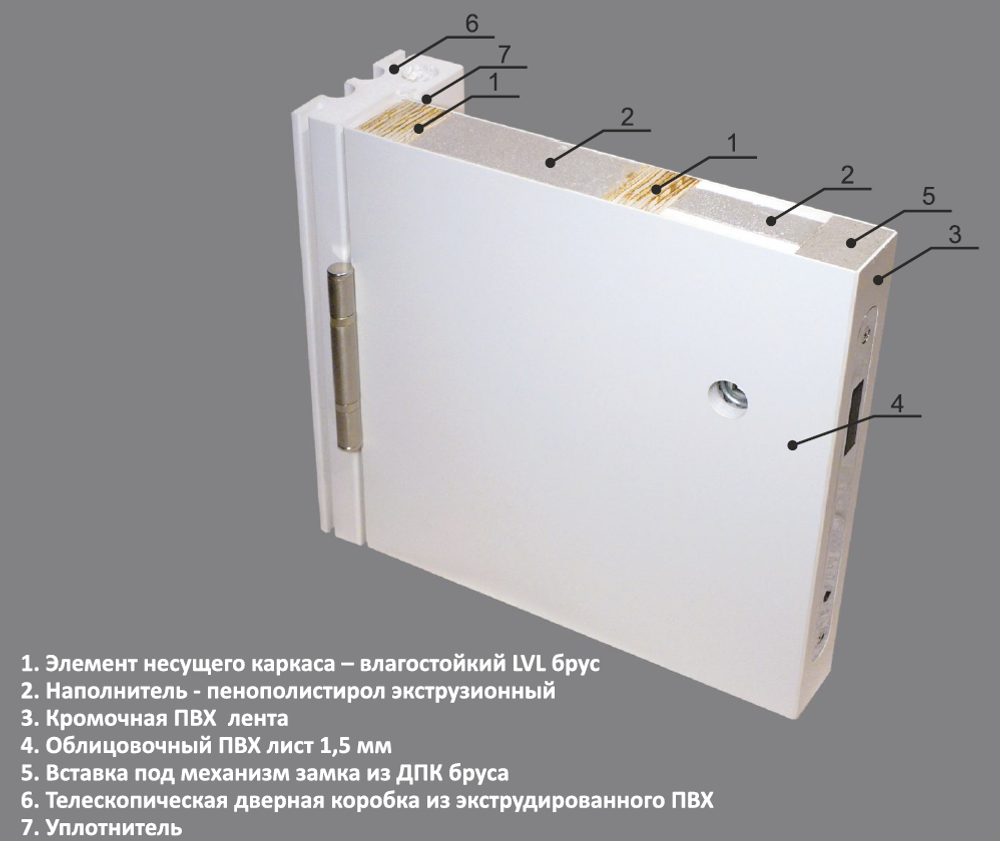 6
7
1
2
1
2
5
3
4

1. Элемент несущего каркаса – влагостойкий LVL брус
2. Наполнитель - пенополистирол экструзионный
3. Кромочная ПВХ лента
4. Облицовочный ПВХ лист 1,5 мм
5. Вставка под механизм замка из ДПК бруса
6. Телескопическая дверная коробка из экструдированного ПВХ
7. Уплотнитель