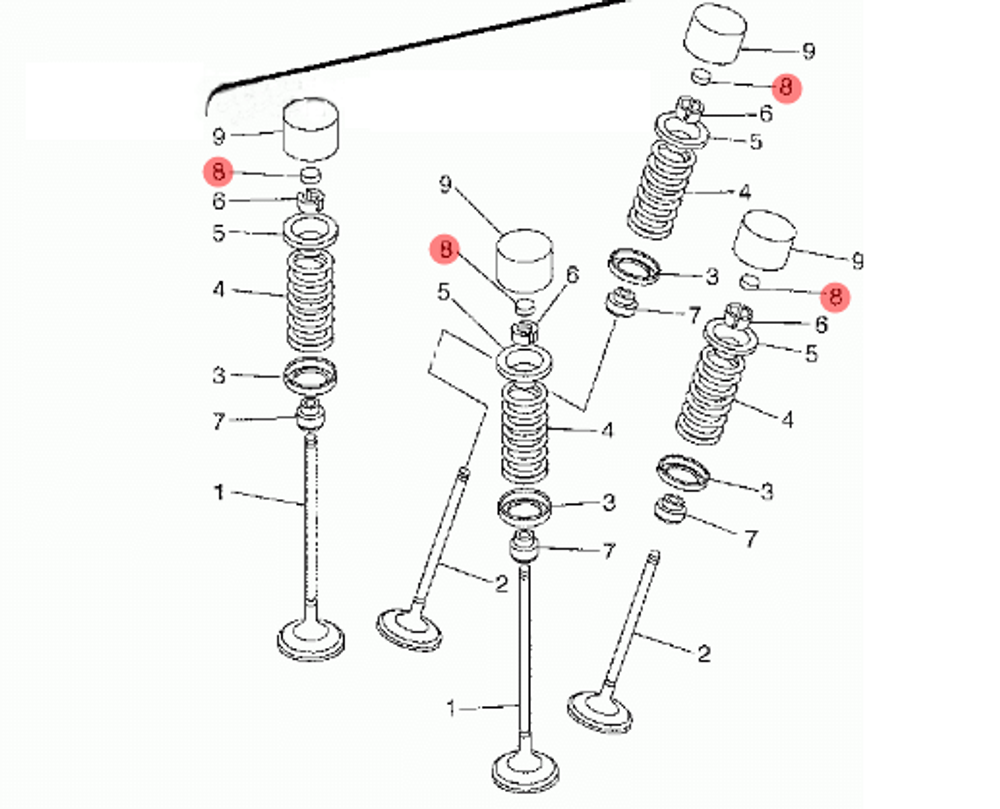 9
8
6
5
4
3
7
1
9
8
6
5
4
3
7
2
1
9
8
6
5
4
3
7
9
8
6
5
4
3
7
2