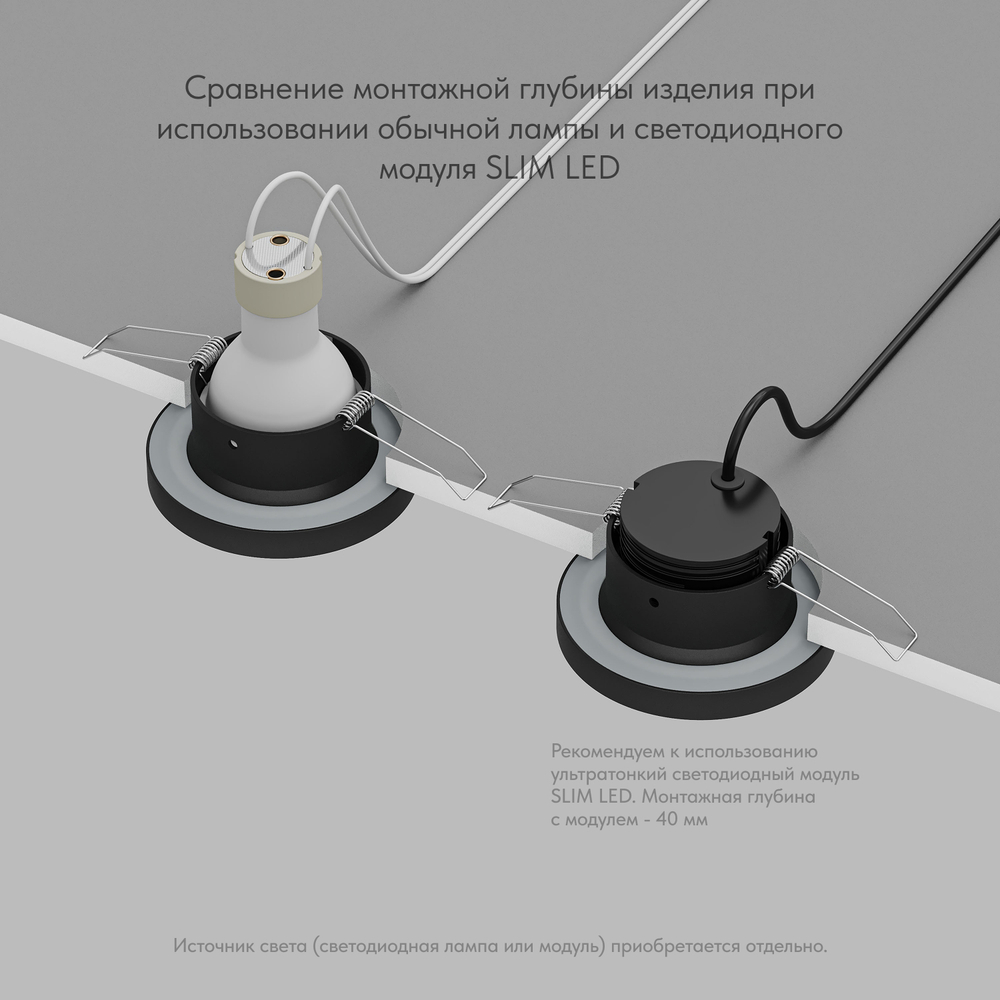 Сравнение монтажной глубины изделия при использовании обычной лампы и светодиодного модуля SLIM LED

Рекомендуем к использованию ультратонкий светодиодный модуль SLIM LED. Монтажная глубина с модулем - 40 мм

Источник света (светодиодная лампа или модуль) приобретается отдельно.