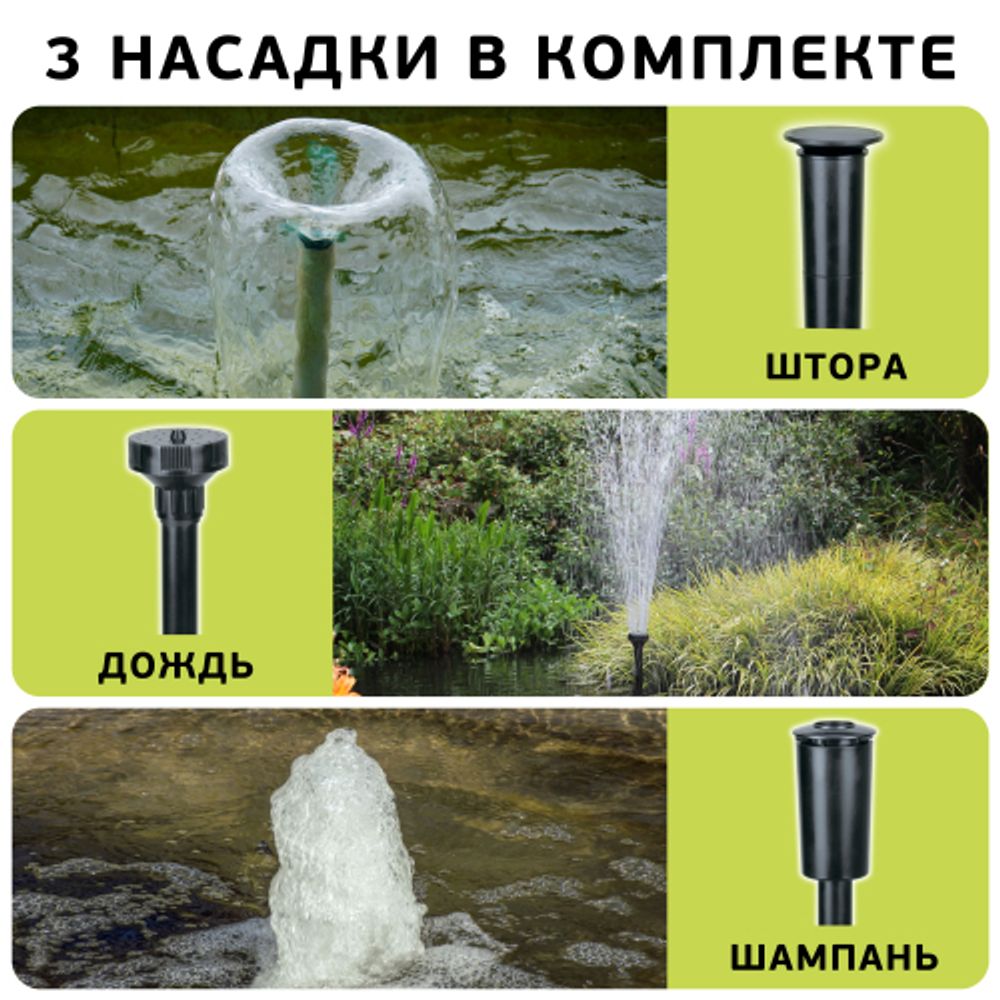 3 НАСАДКИ В КОМПЛЕКТЕ

ШТОРА

ДОЖДЬ

ШАМПАНЬ