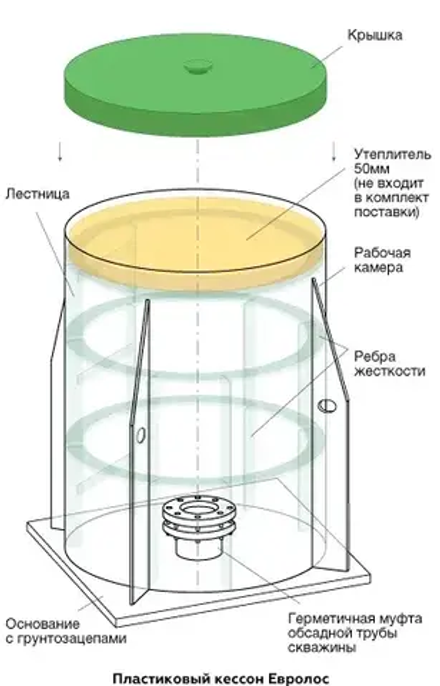 Крышка

Утеплитель 50мм (не входит в комплект поставки)

Лестница

Рабочая камера

Ребра жесткости

Основание с грунтозацепами

Герметичная муфта обсадной трубы скважины

Пластиковый кессон Евролос