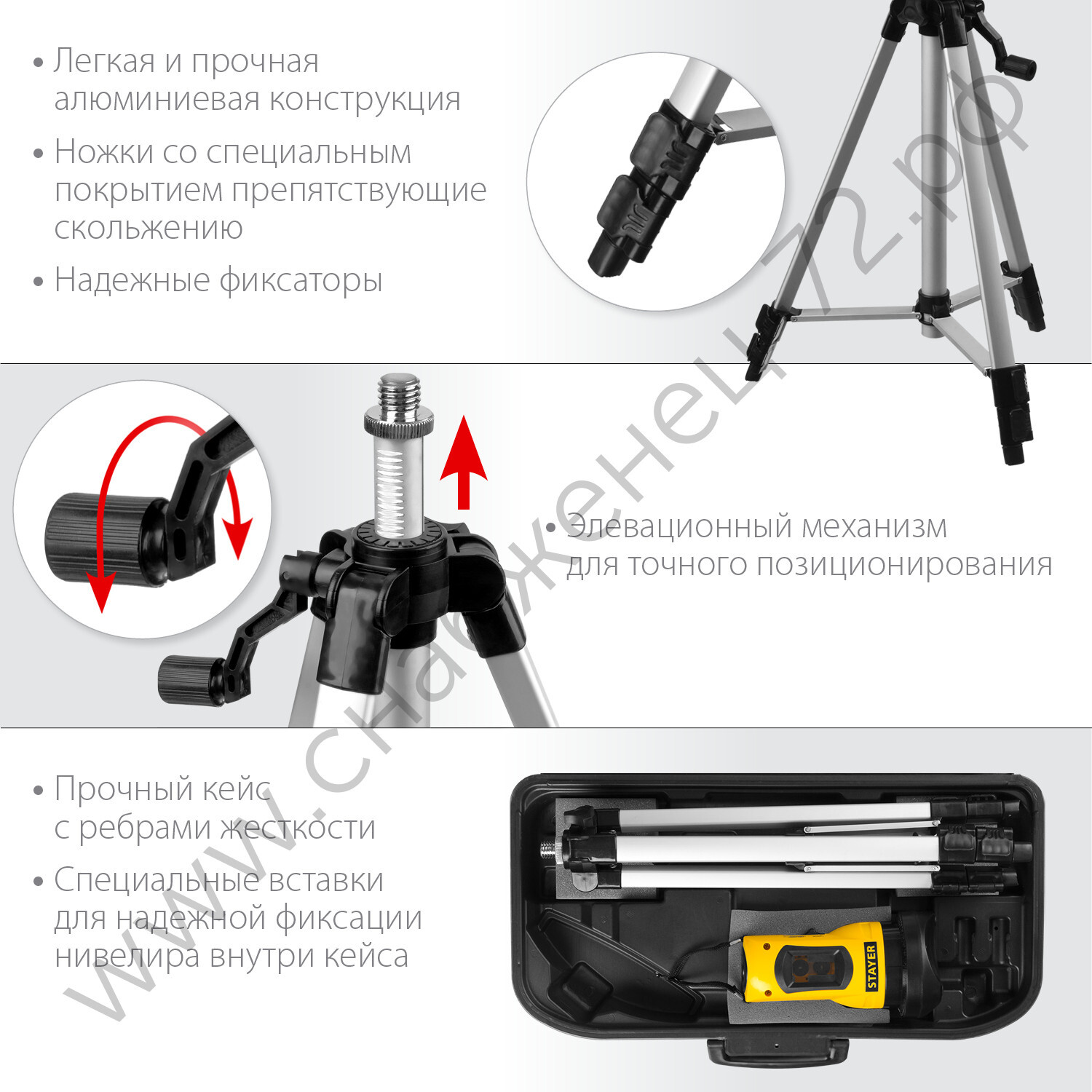 • Легкая и прочная алюминиевая конструкция

• Ножки со специальным покрытием препятствующие скольжению

• Надежные фиксаторы

• Элевационный механизм для точного позиционирования

• Прочный кейс с ребрами жесткости

• Специальные вставки для надежной фиксации нивелира внутри кейса

STAYER

www.снабженец72.рф