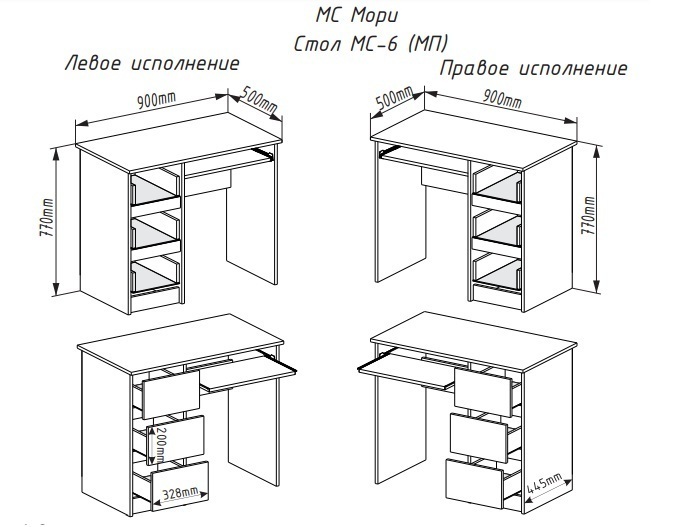 МС Мори
Стол МС-6 (МП)

Левое исполнение

Правое исполнение

900mm
500mm
770mm

500mm
900mm
770mm

200mm
328mm

445mm