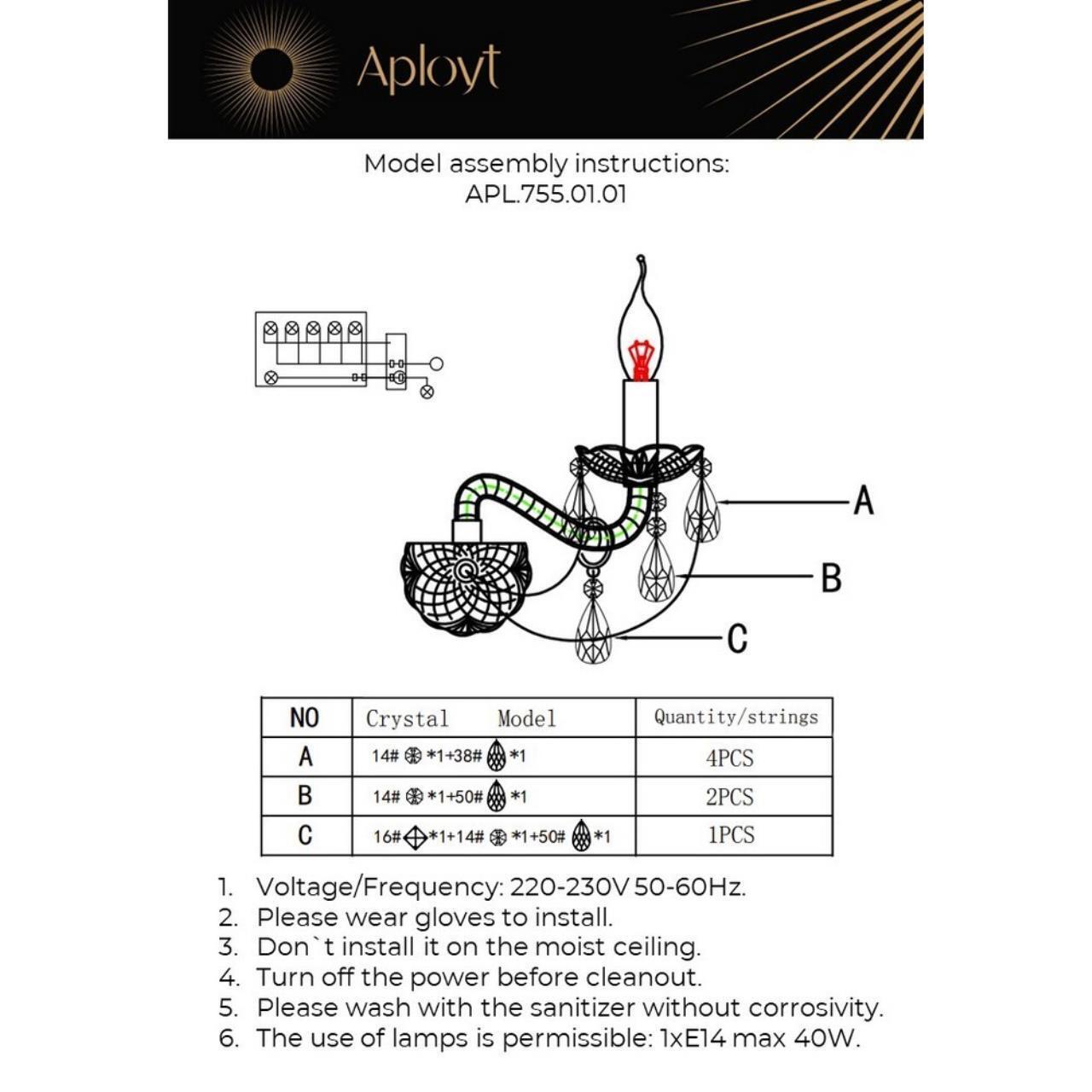 Aployt

Model assembly instructions:
APL.755.01.01

A
B
C

| NO | Crystal Model | Quantity/strings |
|---|---|---|
| A | 14# *1+38# *1 | 4PCS |
| B | 14# *1+50# *1 | 2PCS |
| C | 16# *1+14# *1+50# *1 | 1PCS |

1. Voltage/Frequency: 220-230V 50-60Hz.
2. Please wear gloves to install.
3. Don`t install it on the moist ceiling.
4. Turn off the power before cleanout.
5. Please wash with the sanitizer without corrosivity.
6. The use of lamps is permissible: 1xE14 max 40W.