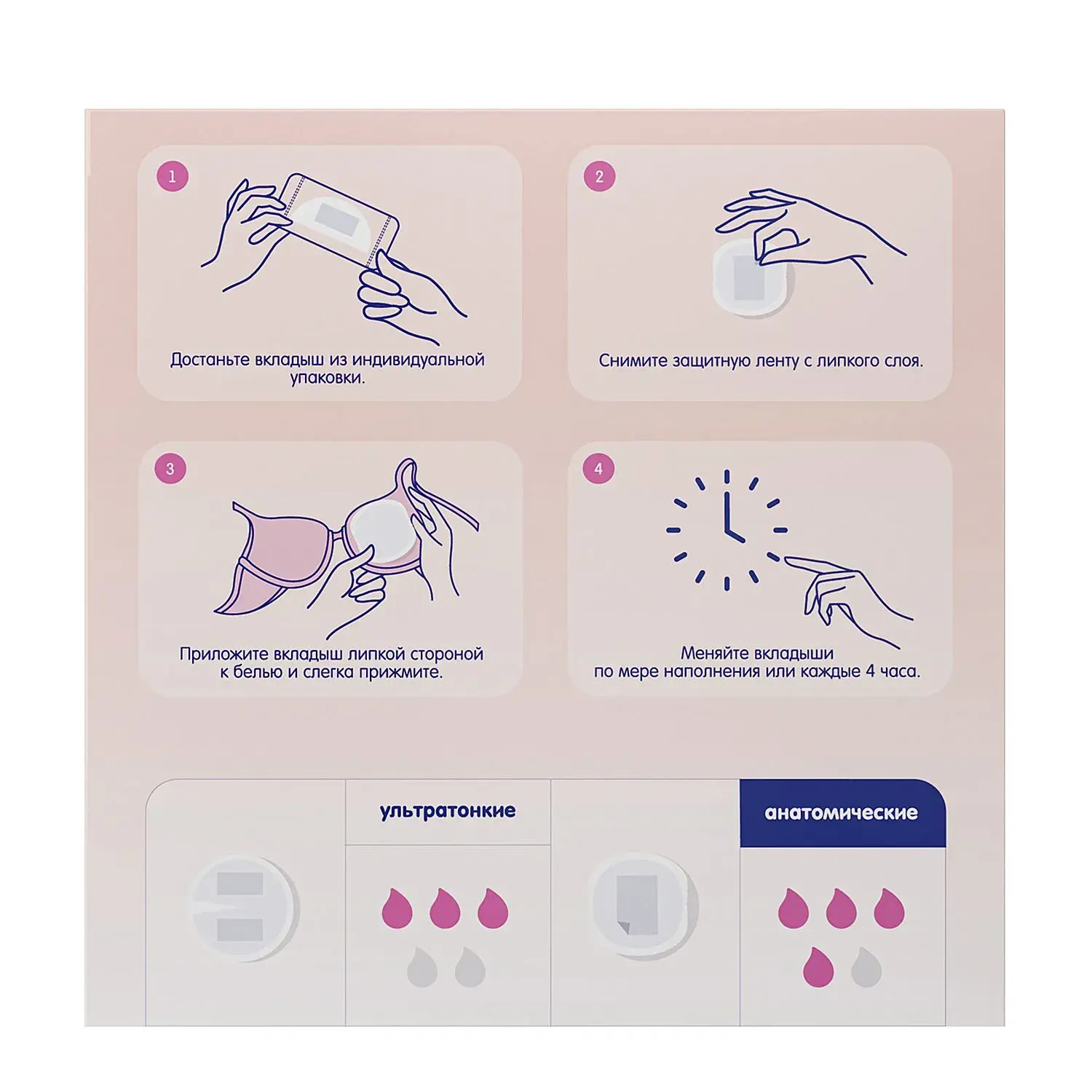 1

Достаньте вкладыш из индивидуальной упаковки.

2

Снимите защитную ленту с липкого слоя.

3

Приложите вкладыш липкой стороной к белью и слегка прижмите.

4

Меняйте вкладыши по мере наполнения или каждые 4 часа.

ультратонкие

анатомические