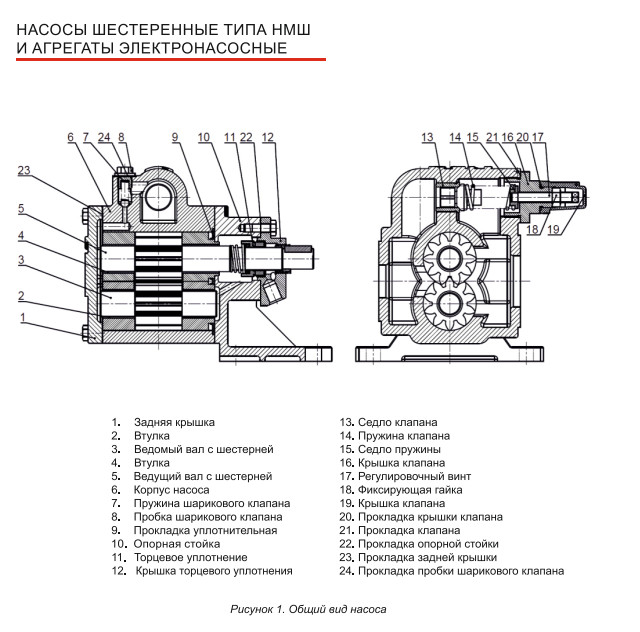 НАСОСЫ ШЕСТЕРЕННЫЕ ТИПА НМШ
И АГРЕГАТЫ ЭЛЕКТРОНАСОСНЫЕ

6 7 24 8 9 10 11 22 12
23
5
4
3
2
1

13 14 15 21 16 20 17
18 19

1. Задняя крышка
2. Втулка
3. Ведомый вал с шестерней
4. Втулка
5. Ведущий вал с шестерней
6. Корпус насоса
7. Пружина шарикового клапана
8. Пробка шарикового клапана
9. Прокладка уплотнительная
10. Опорная стойка
11. Торцевое уплотнение
12. Крышка торцевого уплотнения

13. Седло клапана
14. Пружина клапана
15. Седло пружины
16. Крышка клапана
17. Регулировочный винт
18. Фиксирующая гайка
19. Крышка клапана
20. Прокладка крышки клапана
21. Прокладка клапана
22. Прокладка опорной стойки
23. Прокладка задней крышки
24. Прокладка пробки шарикового клапана

Рисунок 1. Общий вид насоса