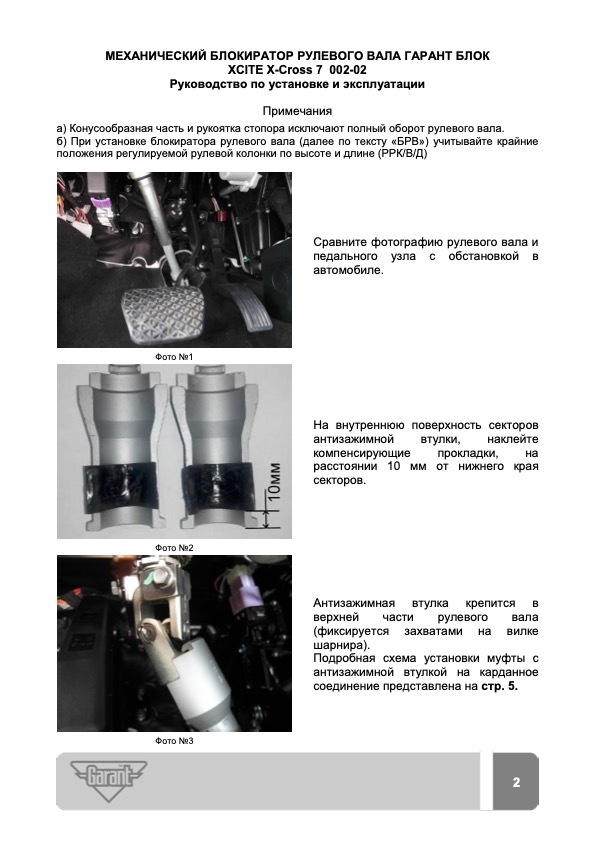 МЕХАНИЧЕСКИЙ БЛОКИРАТОР РУЛЕВОГО ВАЛА ГАРАНТ БЛОК
XCITE X-Cross 7 002-02
Руководство по установке и эксплуатации

Примечания
а) Конусообразная часть и рукоятка стопора исключают полный оборот рулевого вала.
б) При установке блокиратора рулевого вала (далее по тексту «БРВ») учитывайте крайние положения регулируемой рулевой колонки по высоте и длине (РРК/В/Д)

Сравните фотографию рулевого вала и педального узла с обстановкой в автомобиле.

Фото №1

10мм

На внутреннюю поверхность секторов антизажимной втулки, наклейте компенсирующие прокладки, на расстоянии 10 мм от нижнего края секторов.

Фото №2

Антизажимная втулка крепится в верхней части рулевого вала (фиксируется захватами на вилке шарнира).
Подробная схема установки муфты с антизажимной втулкой на карданное соединение представлена на стр. 5.

Фото №3

Garant

2