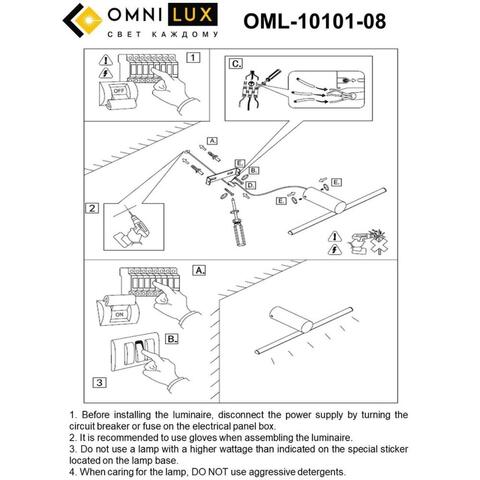 OMNI LUX
СВЕТ КАЖДОМУ
OML-10101-08

1
OFF
C.
A.
E.
B.
D.
E.
E.
2
A.
ON
B.
3

1. Before installing the luminaire, disconnect the power supply by turning the circuit breaker or fuse on the electrical panel box.
2. It is recommended to use gloves when assembling the luminaire.
3. Do not use a lamp with a higher wattage than indicated on the special sticker located on the lamp base.
4. When caring for the lamp, DO NOT use aggressive detergents.