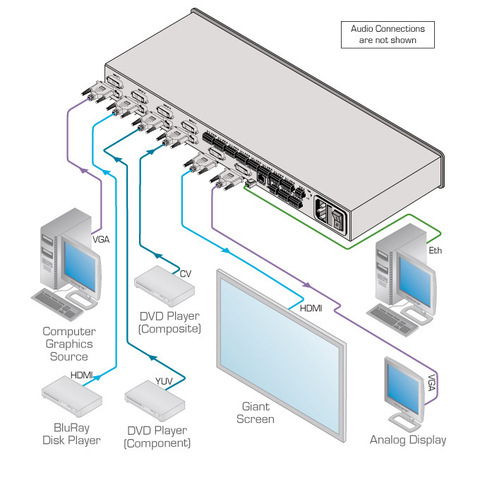 Audio Connections are not shown

VGA

Eth

CV

DVD Player (Composite)

HDMI

Computer Graphics Source

HDMI

YUV

VGA

Giant Screen

BluRay Disk Player

DVD Player (Component)

Analog Display