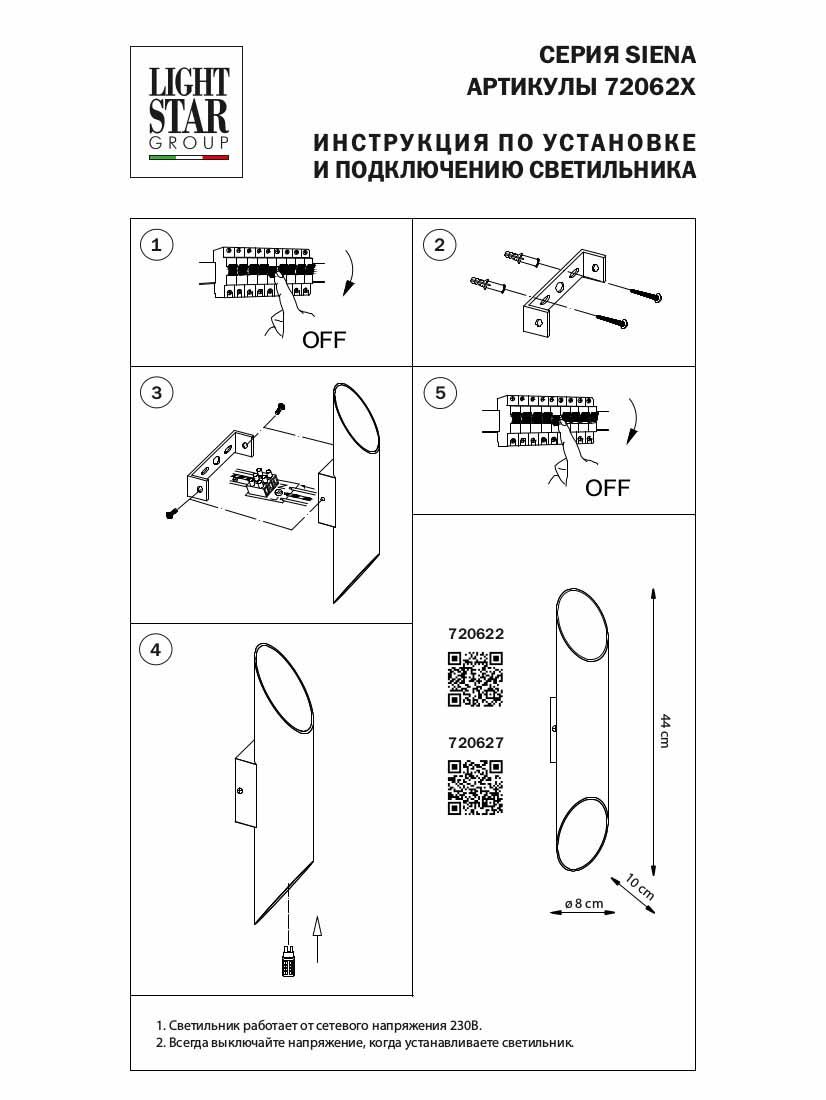 LIGHT STAR GROUP

СЕРИЯ SIENA
АРТИКУЛЫ 72062X

ИНСТРУКЦИЯ ПО УСТАНОВКЕ
И ПОДКЛЮЧЕНИЮ СВЕТИЛЬНИКА

1

OFF

2

3

5

OFF

4

720622

720627

44 cm

10 cm

ø 8 cm

1. Светильник работает от сетевого напряжения 230В.
2. Всегда выключайте напряжение, когда устанавливаете светильник.