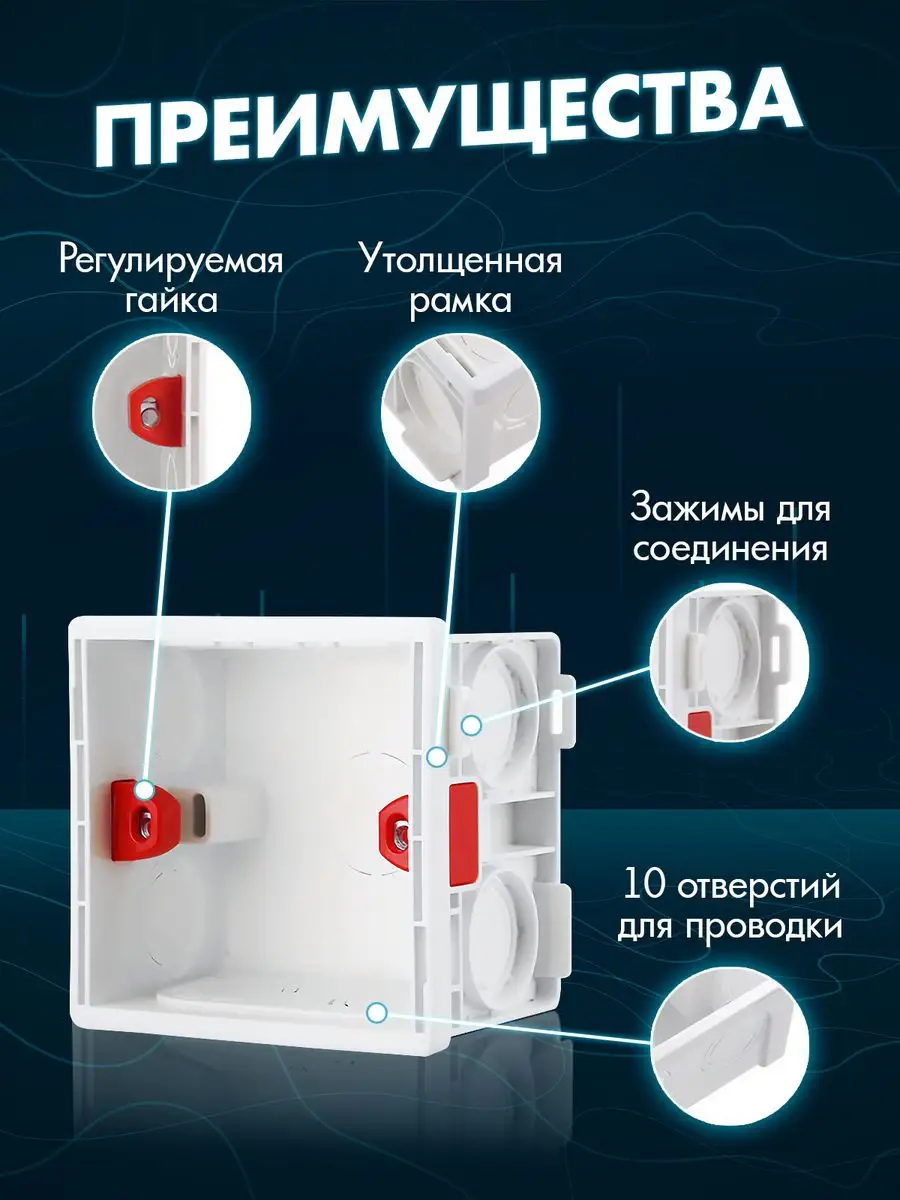 ПРЕИМУЩЕСТВА

Регулируемая гайка

Утолщенная рамка

Зажимы для соединения

10 отверстий для проводки