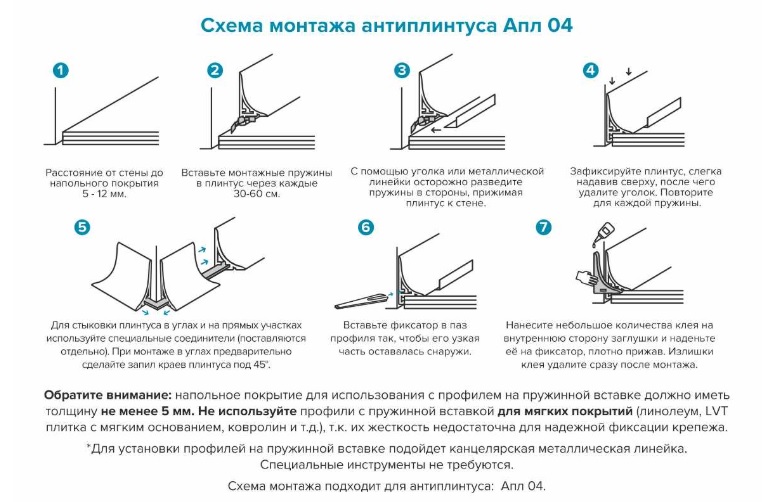 Схема монтажа антиплинтуса Апл 04

1

Расстояние от стены до напольного покрытия 5 - 12 мм.

2

Вставьте монтажные пружины в плинтус через каждые 30-60 см.

3

С помощью уголка или металлической линейки осторожно разведите пружины в стороны, прижимая плинтус к стене.

4

Зафиксируйте плинтус, слегка надавив сверху, после чего удалите уголок. Повторите для каждой пружины.

5

Для стыковки плинтуса в углах и на прямых участках используйте специальные соединители (поставляются отдельно). При монтаже в углах предварительно сделайте запил краев плинтуса под 45°.

6

Вставьте фиксатор в паз профиля так, чтобы его узкая часть оставалась снаружи.

7

Нанесите небольшое количества клея на внутреннюю сторону заглушки и наденьте её на фиксатор, плотно прижав. Излишки клея удалите сразу после монтажа.

Обратите внимание: напольное покрытие для использования с профилем на пружинной вставке должно иметь толщину не менее 5 мм. Не используйте профили с пружинной вставкой для мягких покрытий (линолеум, LVT плитка с мягким основанием, ковролин и т.д.), т.к. их жесткость недостаточна для надежной фиксации крепежа.

*Для установки профилей на пружинной вставке подойдет канцелярская металлическая линейка. Специальные инструменты не требуются.

Схема монтажа подходит для антиплинтуса: Апл 04.