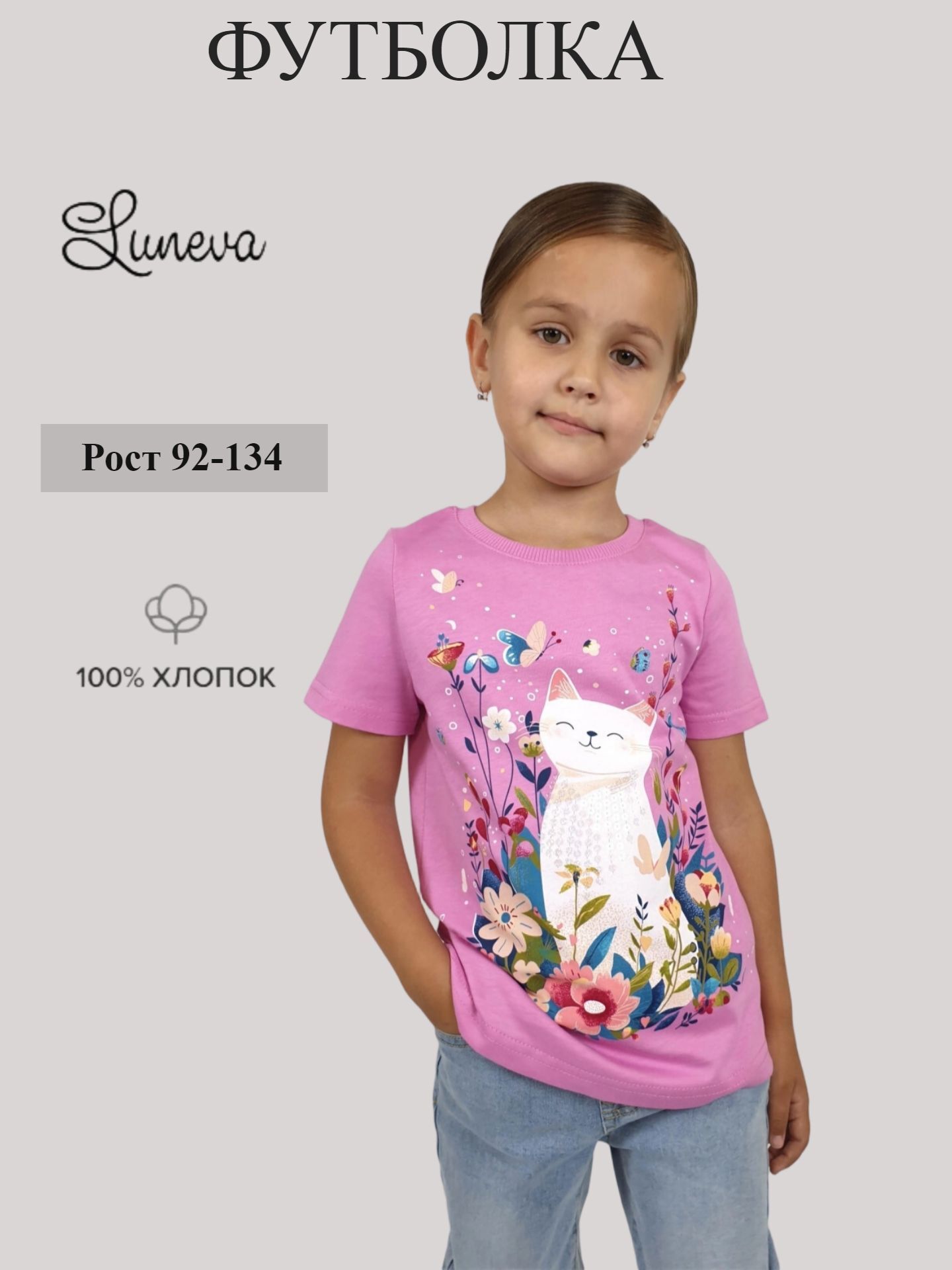 ФУТБОЛКА

Luneva

Рост 92-134

100% ХЛОПОК