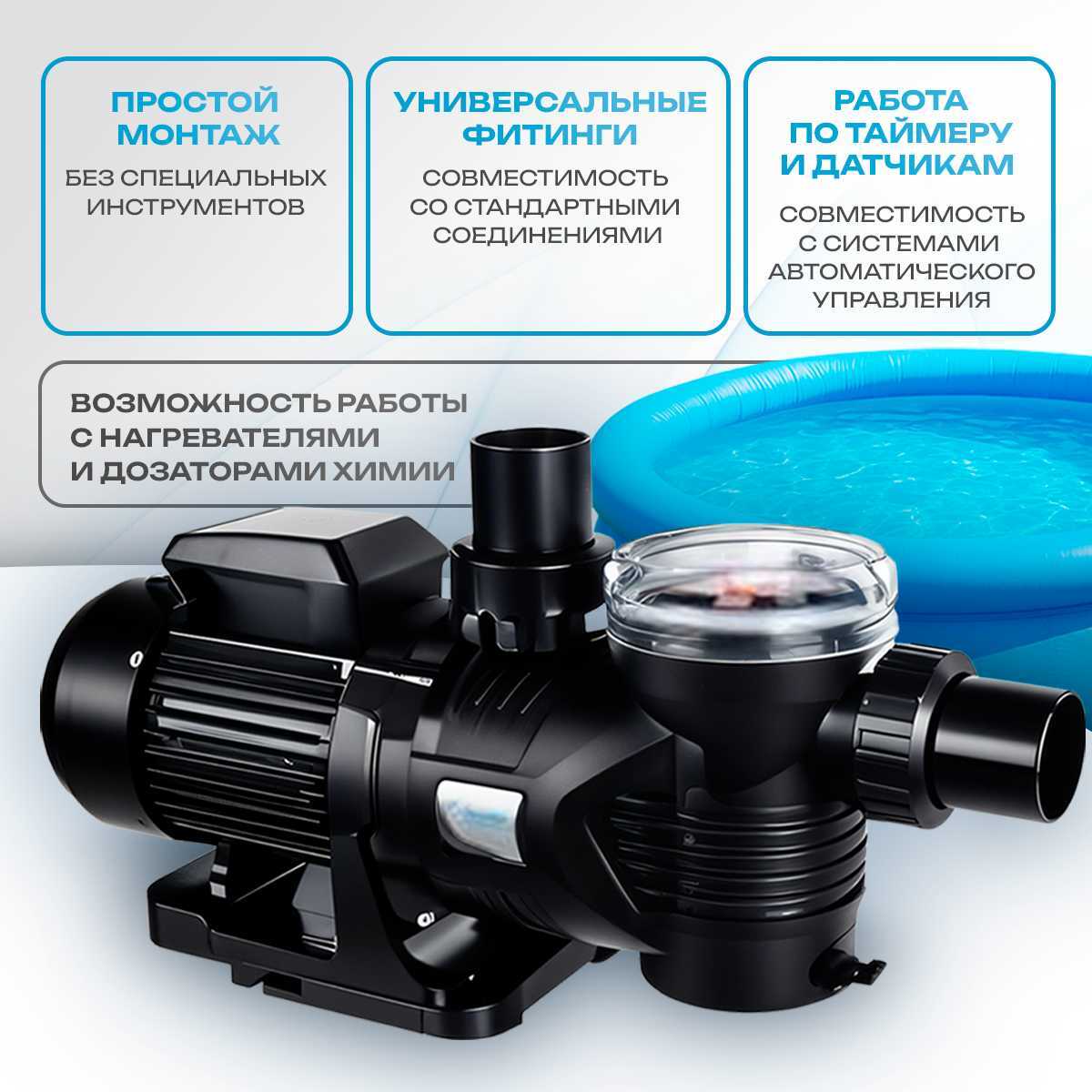 ПРОСТОЙ МОНТАЖ

БЕЗ СПЕЦИАЛЬНЫХ ИНСТРУМЕНТОВ

УНИВЕРСАЛЬНЫЕ ФИТИНГИ

СОВМЕСТИМОСТЬ СО СТАНДАРТНЫМИ СОЕДИНЕНИЯМИ

РАБОТА ПО ТАЙМЕРУ И ДАТЧИКАМ

СОВМЕСТИМОСТЬ С СИСТЕМАМИ АВТОМАТИЧЕСКОГО УПРАВЛЕНИЯ

ВОЗМОЖНОСТЬ РАБОТЫ С НАГРЕВАТЕЛЯМИ И ДОЗАТОРАМИ ХИМИИ