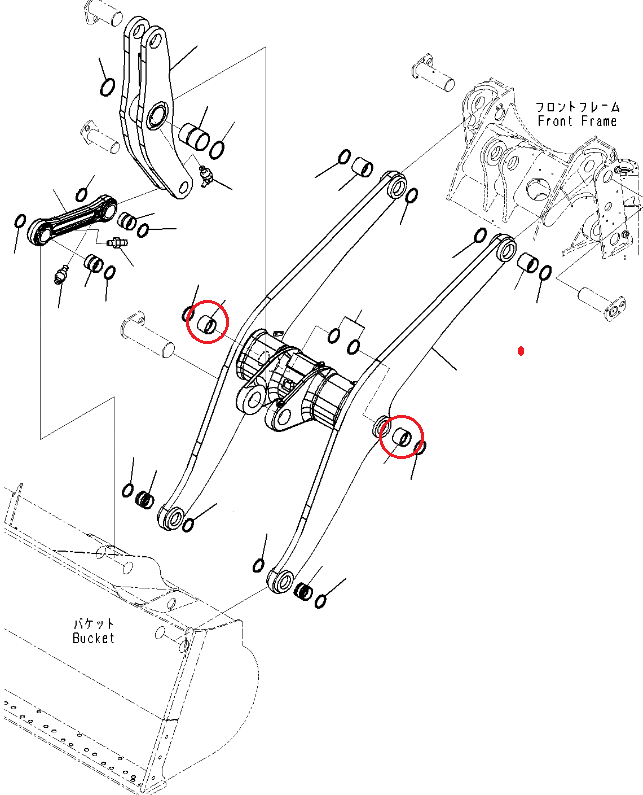 フロントフレーム
Front Frame

バケット
Bucket