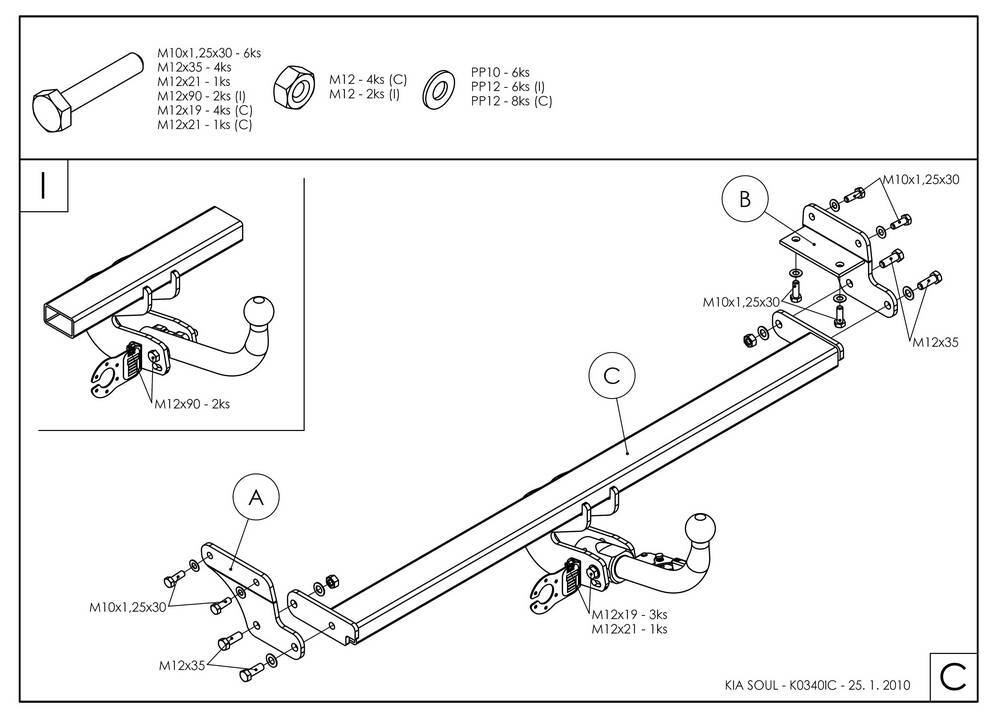 M10x1,25x30 - 6ks
M12x35 - 4ks
M12x21 - 1ks
M12x90 - 2ks (I)
M12x19 - 4ks (C)
M12x21 - 1ks (C)

M12 - 4ks (C)
M12 - 2ks (I)

PP10 - 6ks
PP12 - 6ks (I)
PP12 - 8ks (C)

I

M12x90 - 2ks

B

M10x1,25x30

M10x1,25x30

M12x35

C

A

M10x1,25x30

M12x35

M12x19 - 3ks
M12x21 - 1ks

KIA SOUL - K0340IC - 25. 1. 2010

C