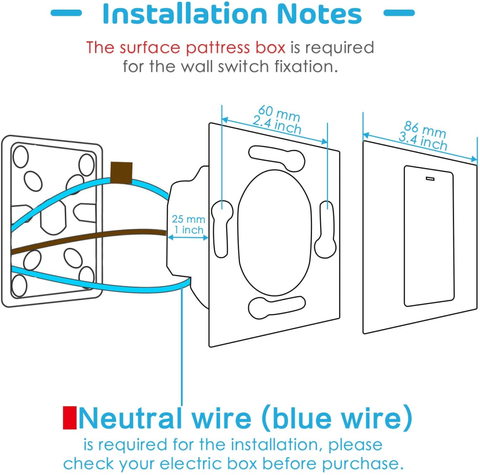 Installation Notes

The surface pattress box is required for the wall switch fixation.

60 mm
2.4 inch

86 mm
3.4 inch

25 mm
1 inch

Neutral wire (blue wire)
is required for the installation, please check your electric box before purchase.