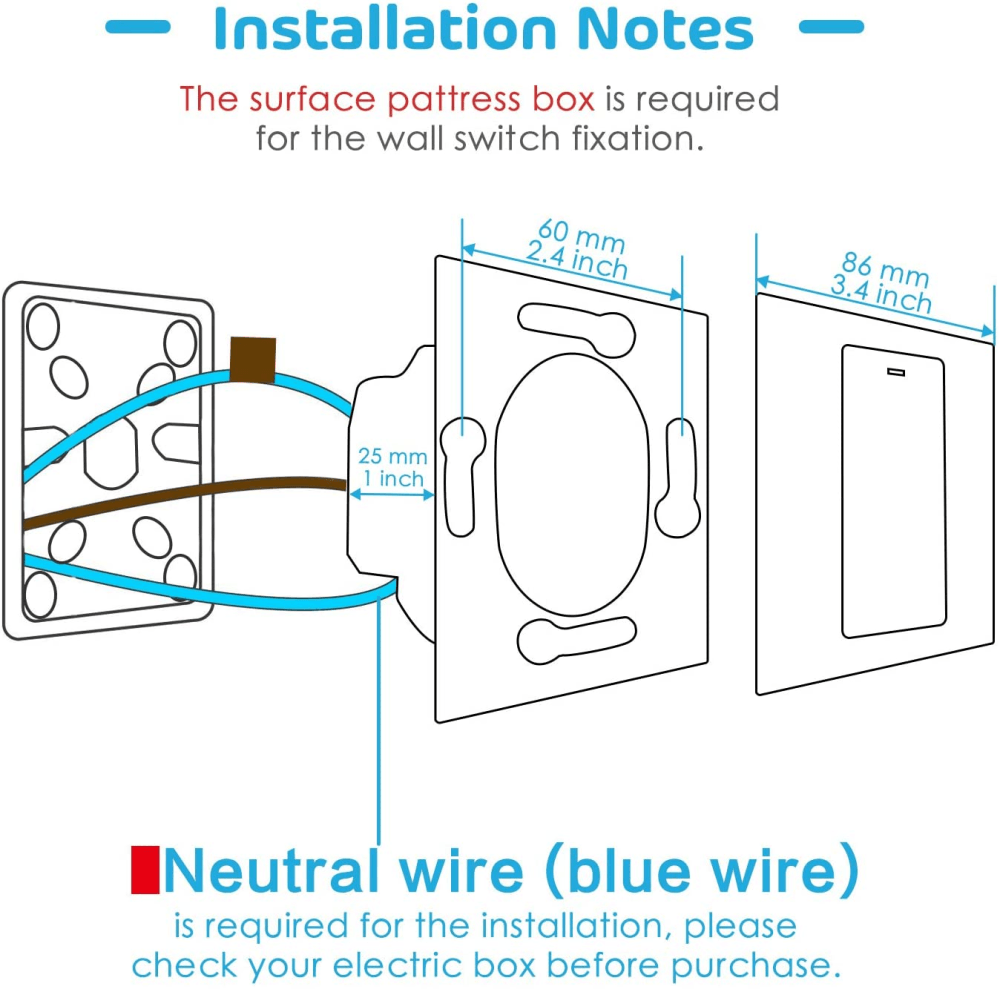 Installation Notes

The surface pattress box is required for the wall switch fixation.

60 mm
2.4 inch

86 mm
3.4 inch

25 mm
1 inch

Neutral wire (blue wire)
is required for the installation, please check your electric box before purchase.