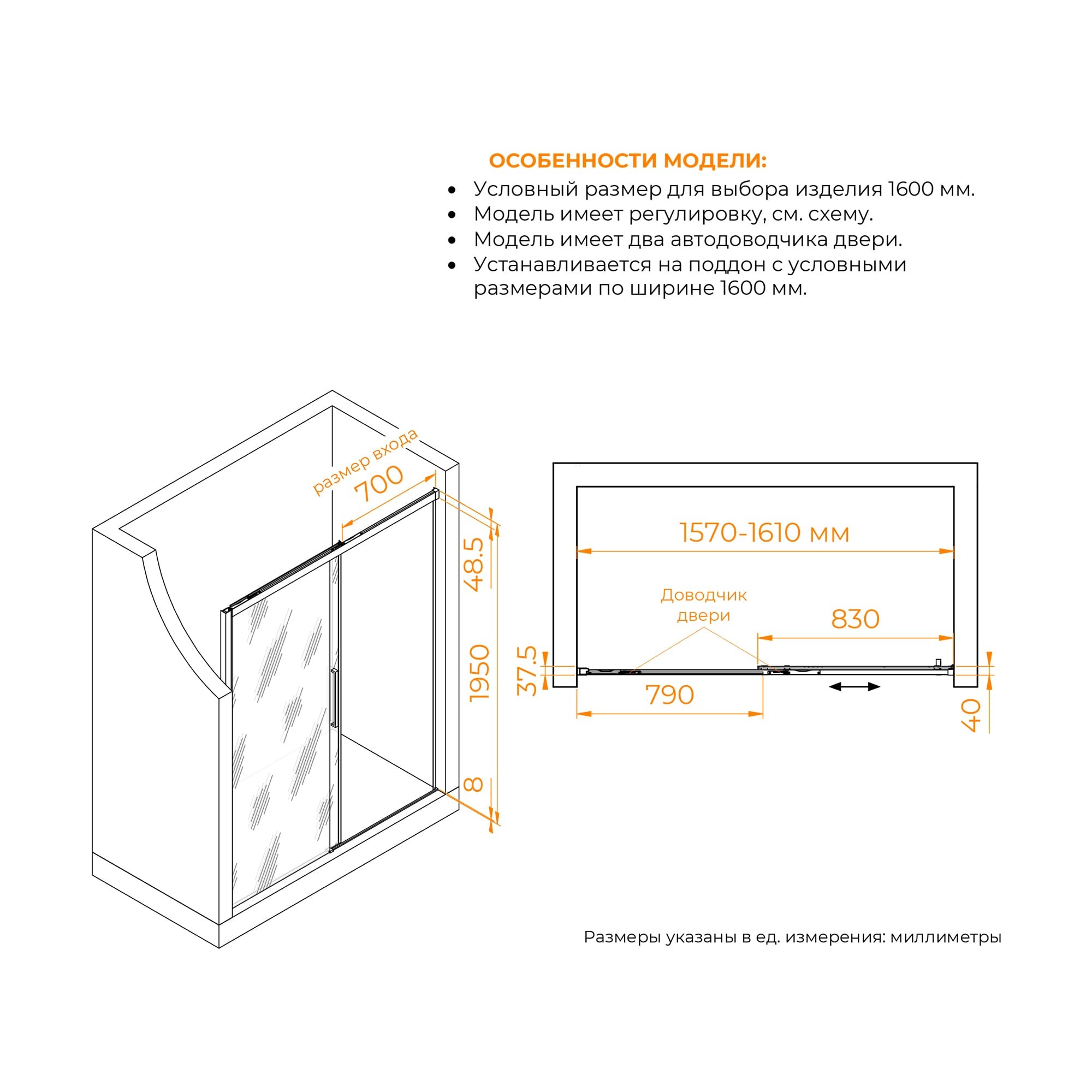 ОСОБЕННОСТИ МОДЕЛИ:
• Условный размер для выбора изделия 1600 мм.
• Модель имеет регулировку, см. схему.
• Модель имеет два автодоводчика двери.
• Устанавливается на поддон с условными размерами по ширине 1600 мм.

размер входа
700
48.5
1950
8

1570-1610 мм
Доводчик двери
830
37.5
790
40

Размеры указаны в ед. измерения: миллиметры