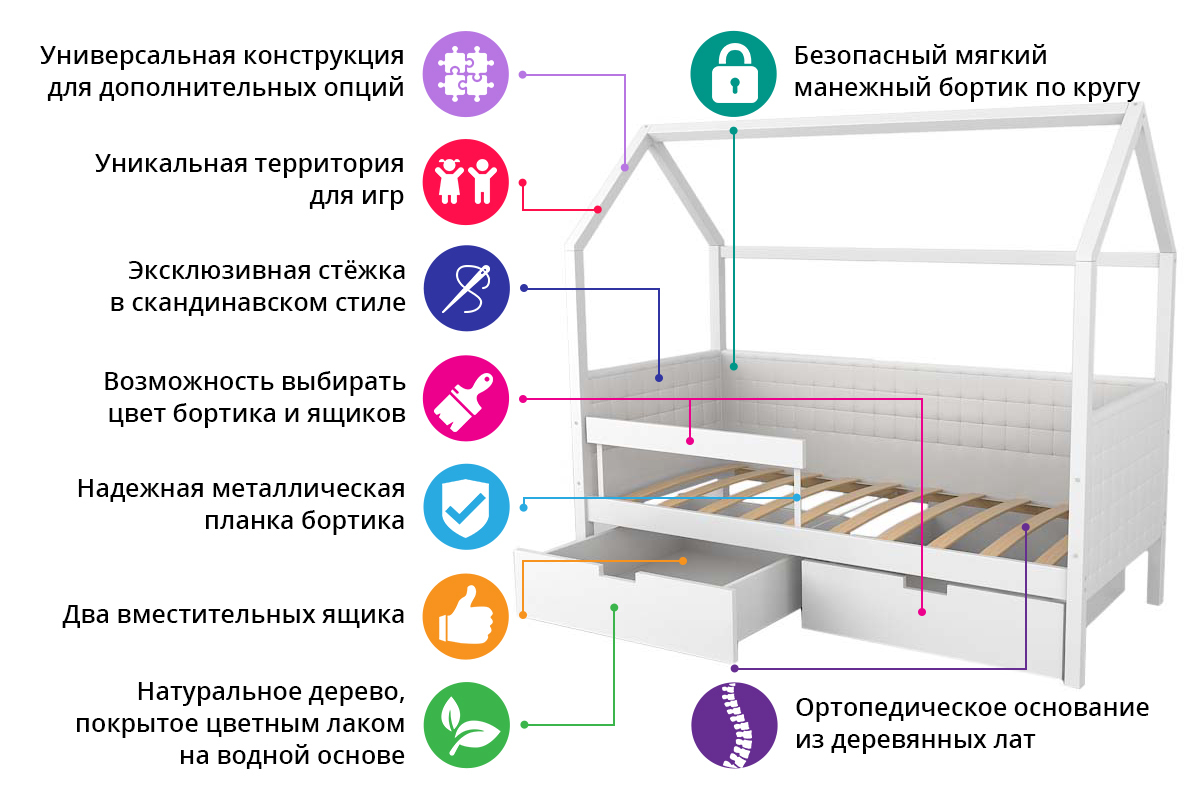 Универсальная конструкция для дополнительных опций

Уникальная территория для игр

Эксклюзивная стёжка в скандинавском стиле

Возможность выбирать цвет бортика и ящиков

Надежная металлическая планка бортика

Два вместительных ящика

Натуральное дерево, покрытое цветным лаком на водной основе

Безопасный мягкий манежный бортик по кругу

Ортопедическое основание из деревянных лат