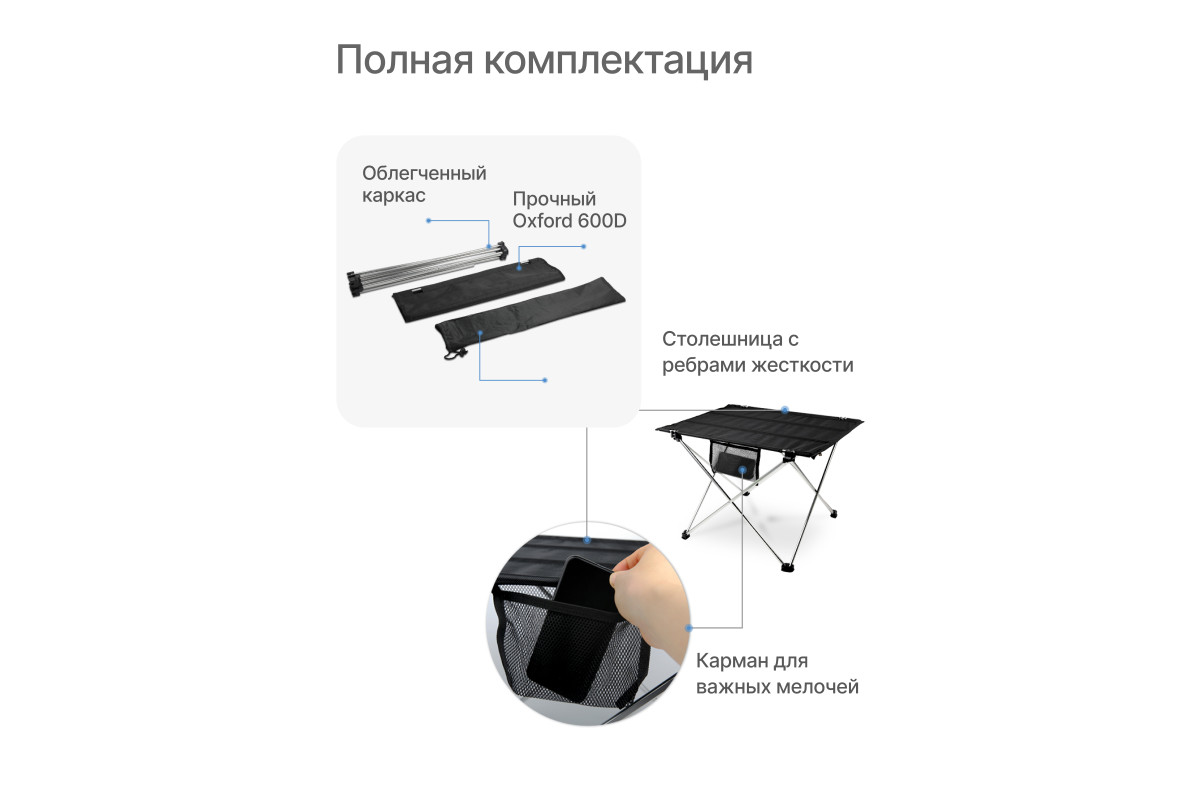 Полная комплектация

Облегченный каркас

Прочный Oxford 600D

Столешница с ребрами жесткости

Карман для важных мелочей