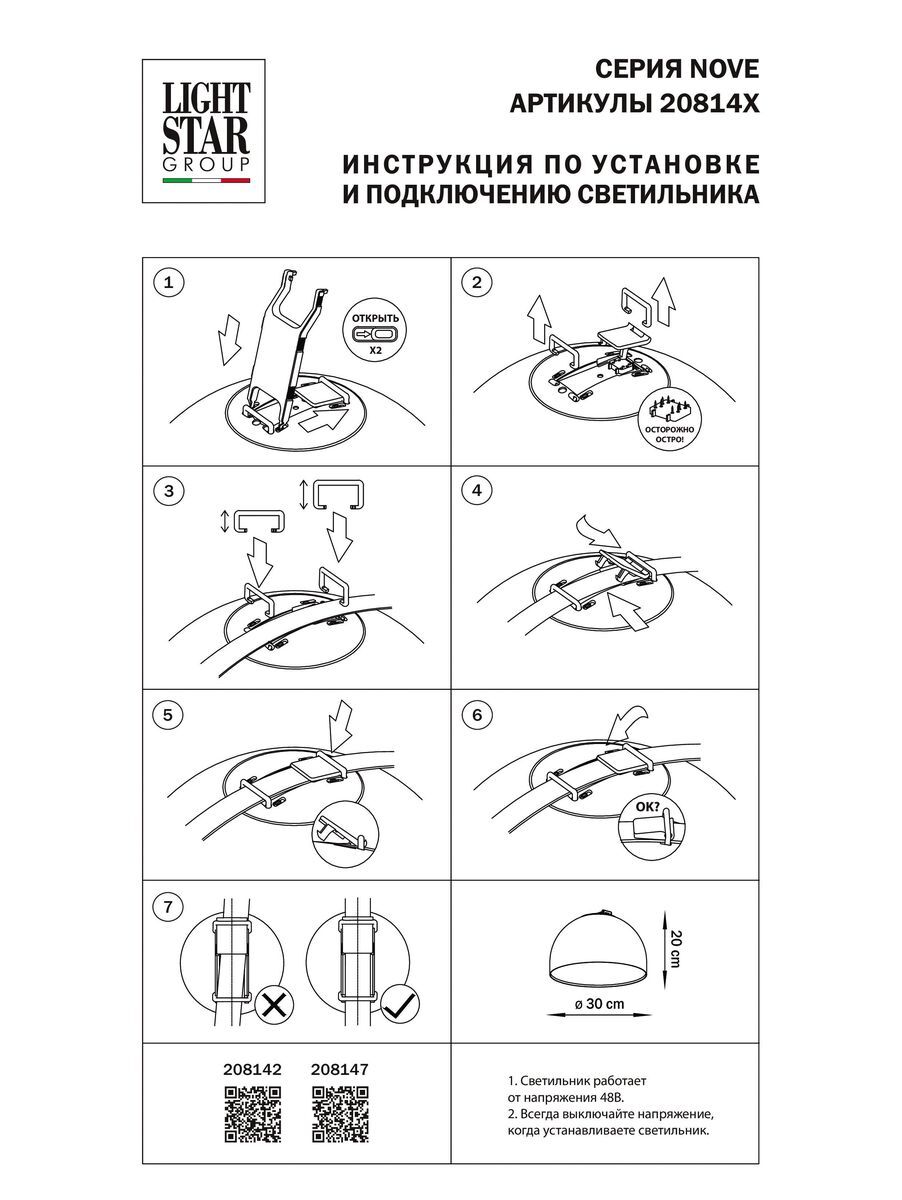 LIGHT STAR GROUP

СЕРИЯ NOVE
АРТИКУЛЫ 20814X

ИНСТРУКЦИЯ ПО УСТАНОВКЕ И ПОДКЛЮЧЕНИЮ СВЕТИЛЬНИКА

1

ОТКРЫТЬ
X2

2

ОСТОРОЖНО ОСТРО!

3

4

5

6

OK?

7

20 cm

ø 30 cm

208142 208147

1. Светильник работает от напряжения 48В.
2. Всегда выключайте напряжение, когда устанавливаете светильник.