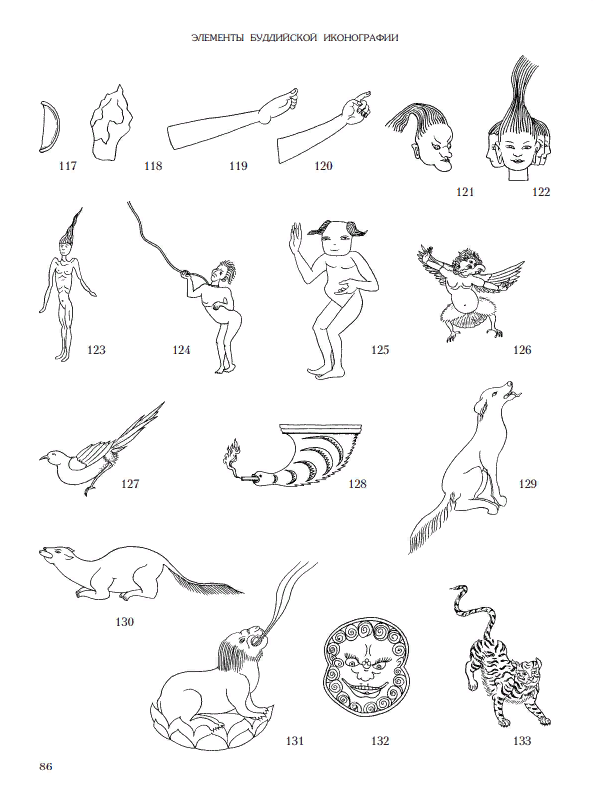 ЭЛЕМЕНТЫ БУДДИЙСКОЙ ИКОНОГРАФИИ

117 118 119 120 121 122

123 124 125 126

127 128 129

130

131 132 133

86