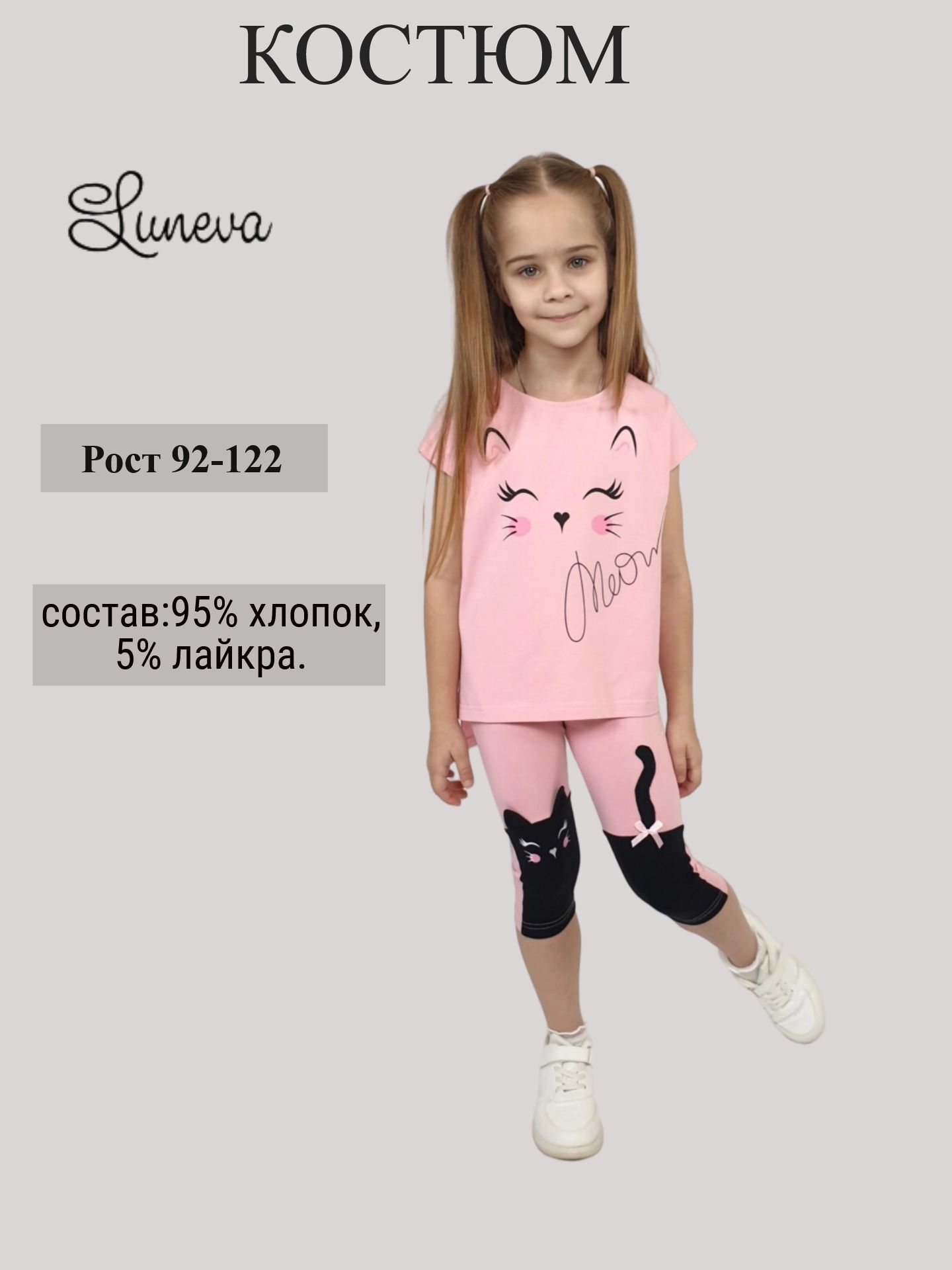 КОСТЮМ

Luneva

Рост 92-122

состав:95% хлопок, 5% лайкра.

Meow