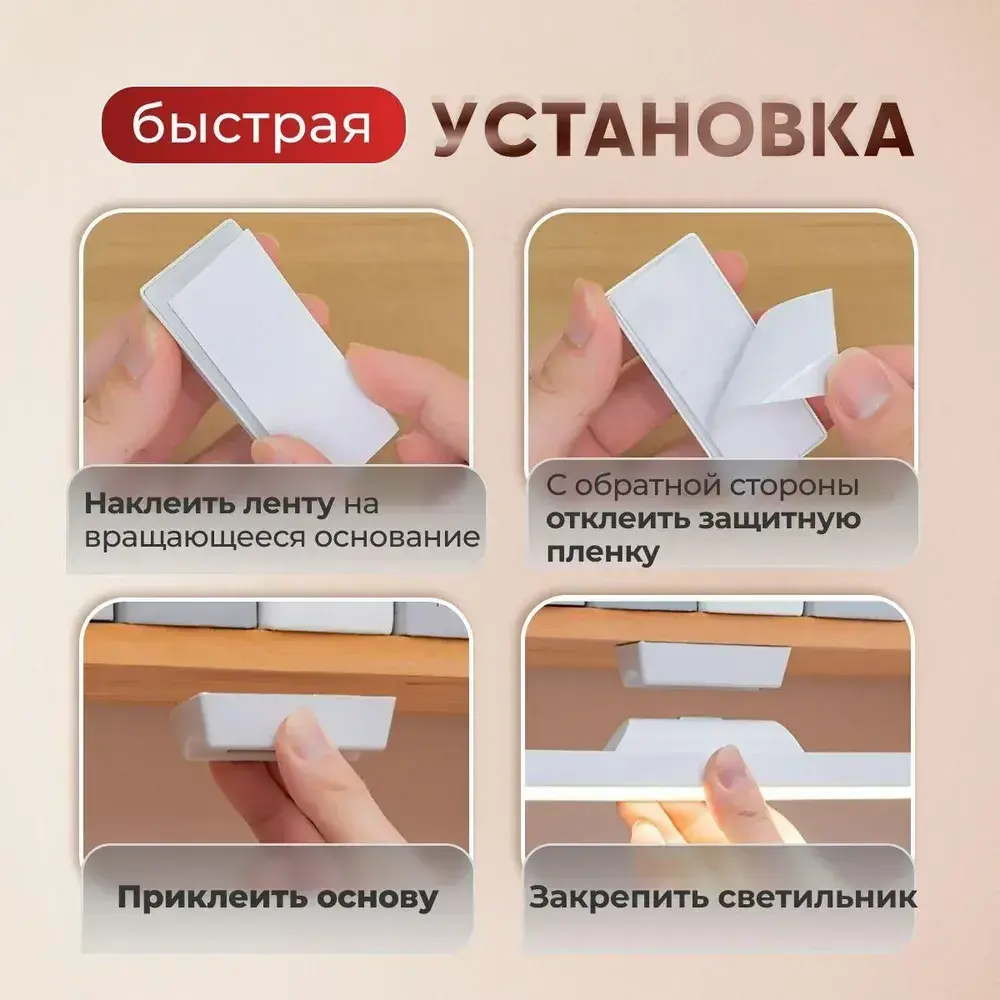 быстрая УСТАНОВКА

Наклеить ленту на вращающееся основание

С обратной стороны отклеить защитную пленку

Приклеить основу

Закрепить светильник