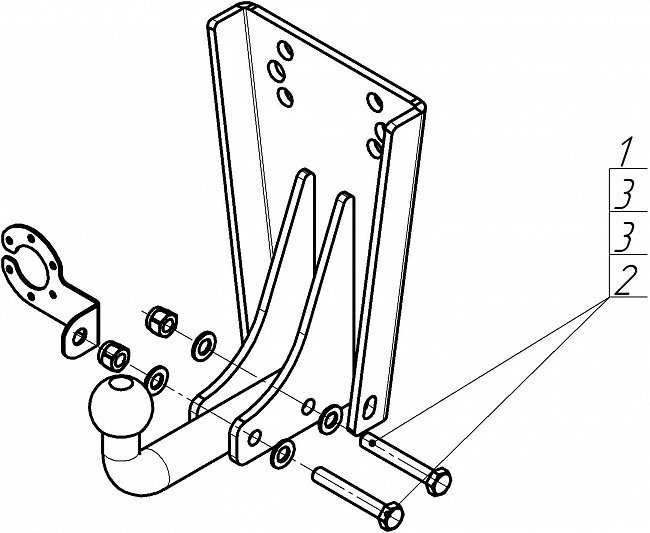 1
3
3
2