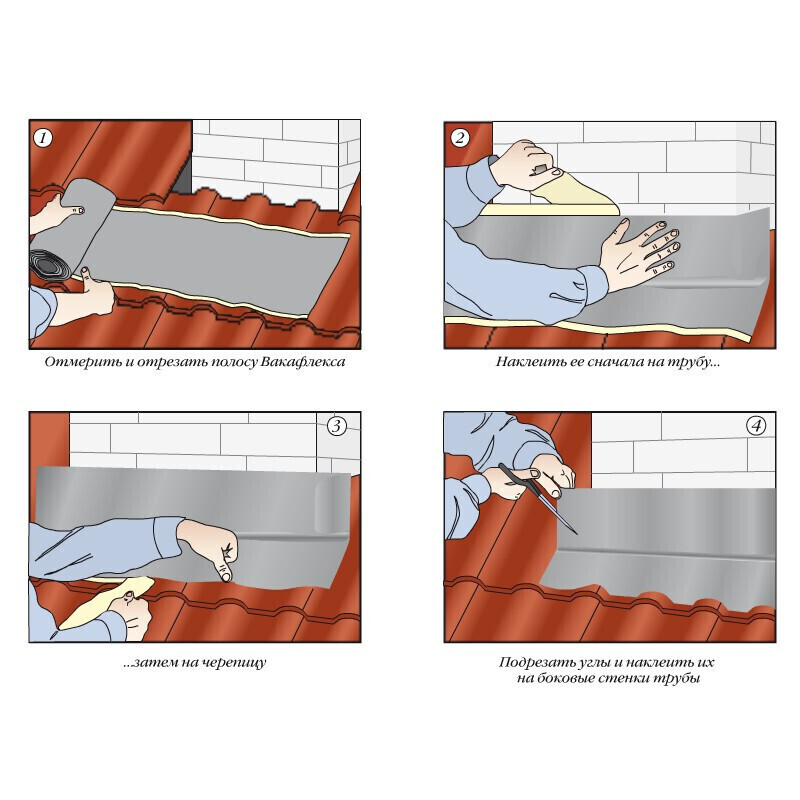 1

Отмерить и отрезать полосу Вакафлекса

2

Наклеить ее сначала на трубу...

3

...затем на черепицу

4

Подрезать углы и наклеить их на боковые стенки трубы