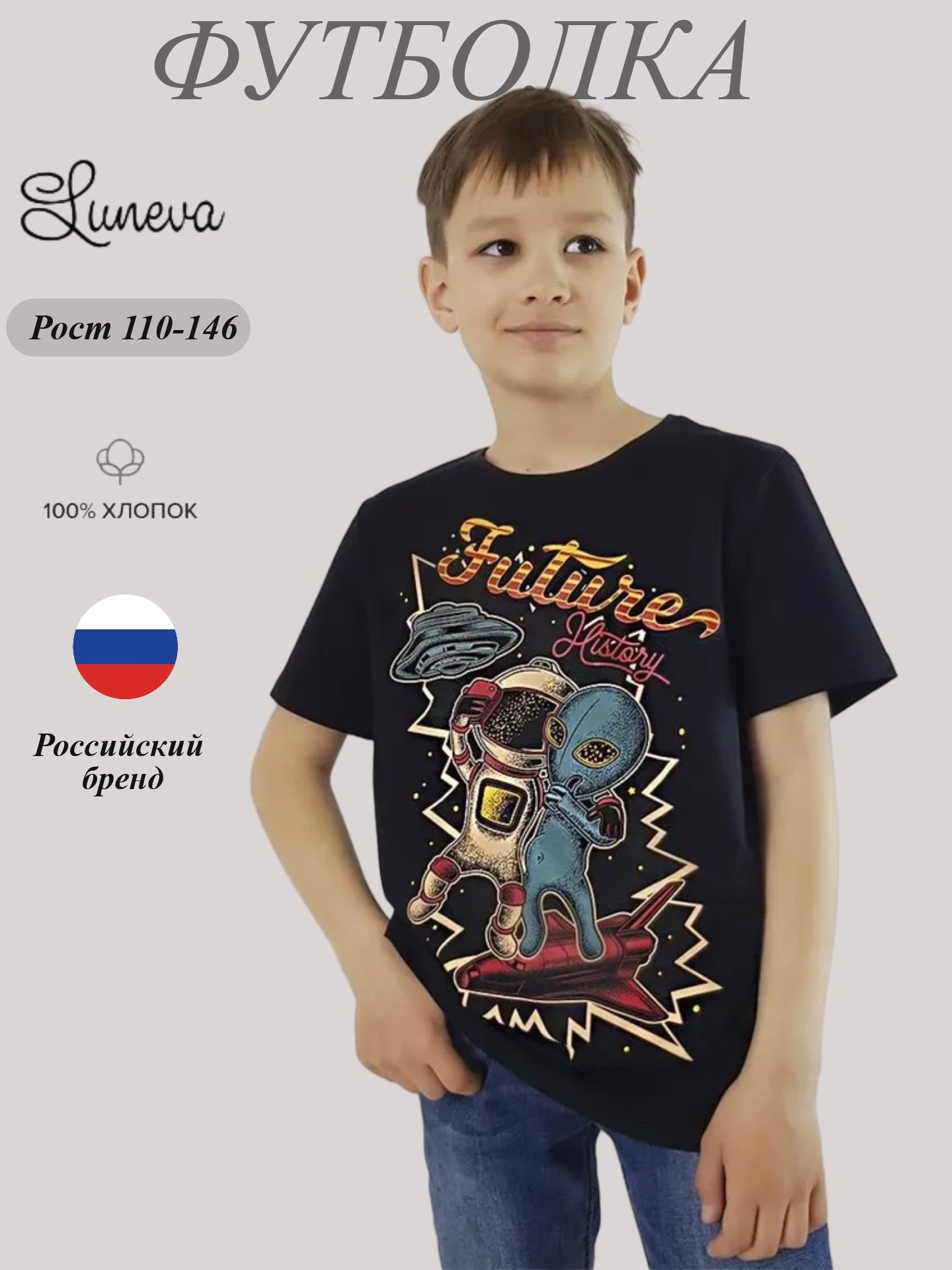 ФУТБОЛКА

Luneva

Рост 110-146

100% ХЛОПОК

Российский бренд

Future
History