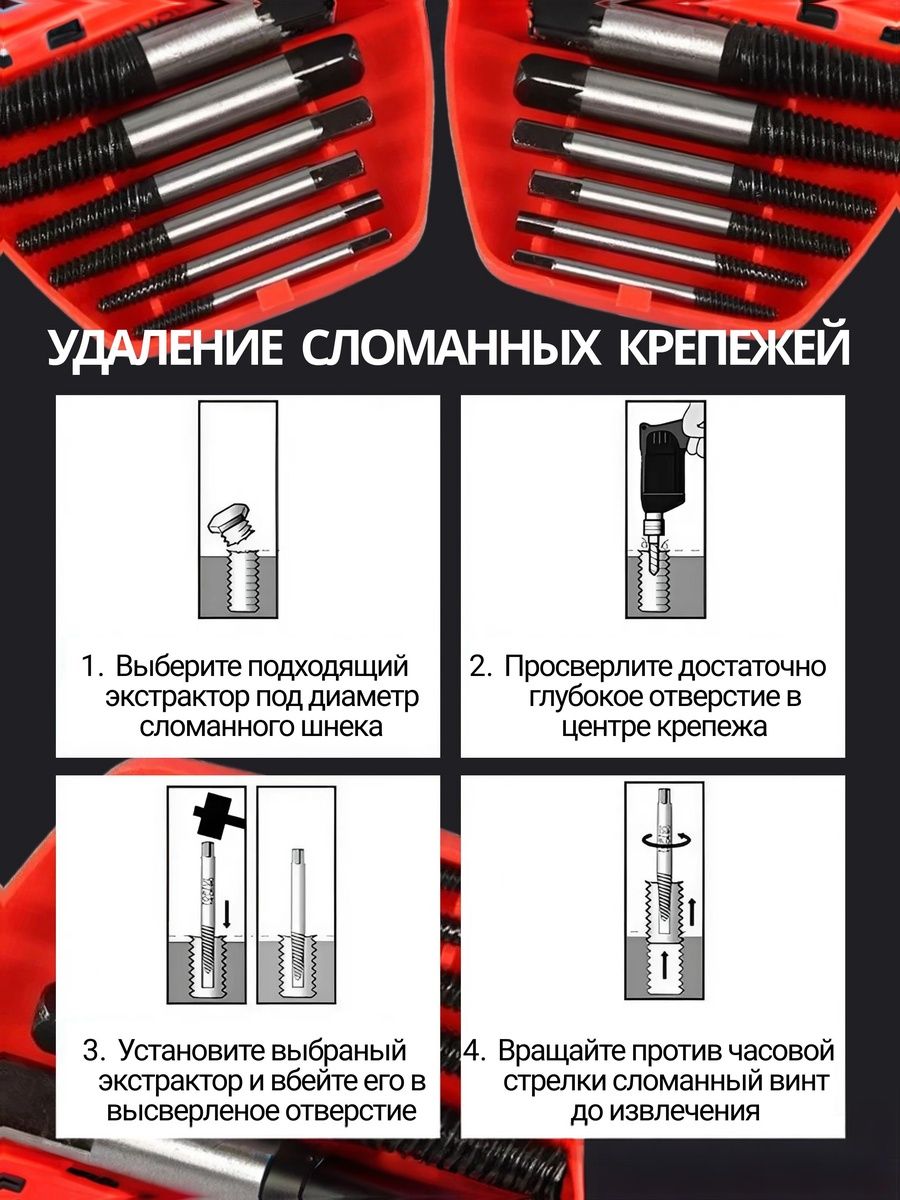 УДАЛЕНИЕ СЛОМАННЫХ КРЕПЕЖЕЙ

1. Выберите подходящий экстрактор под диаметр сломанного шнека

2. Просверлите достаточно глубокое отверстие в центре крепежа

3. Установите выбраный экстрактор и вбейте его в высверленое отверстие

4. Вращайте против часовой стрелки сломанный винт до извлечения