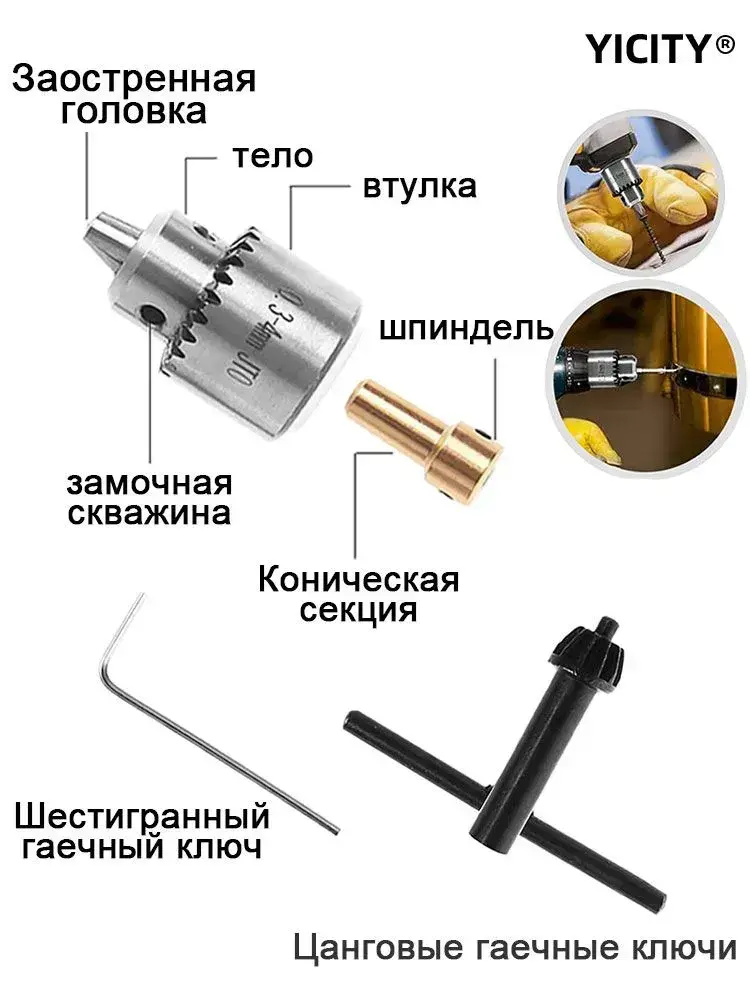 YICITY®

Заостренная головка

тело

втулка

0.3-4mm JT0

шпиндель

замочная скважина

Коническая секция

Шестигранный гаечный ключ

Цанговые гаечные ключи