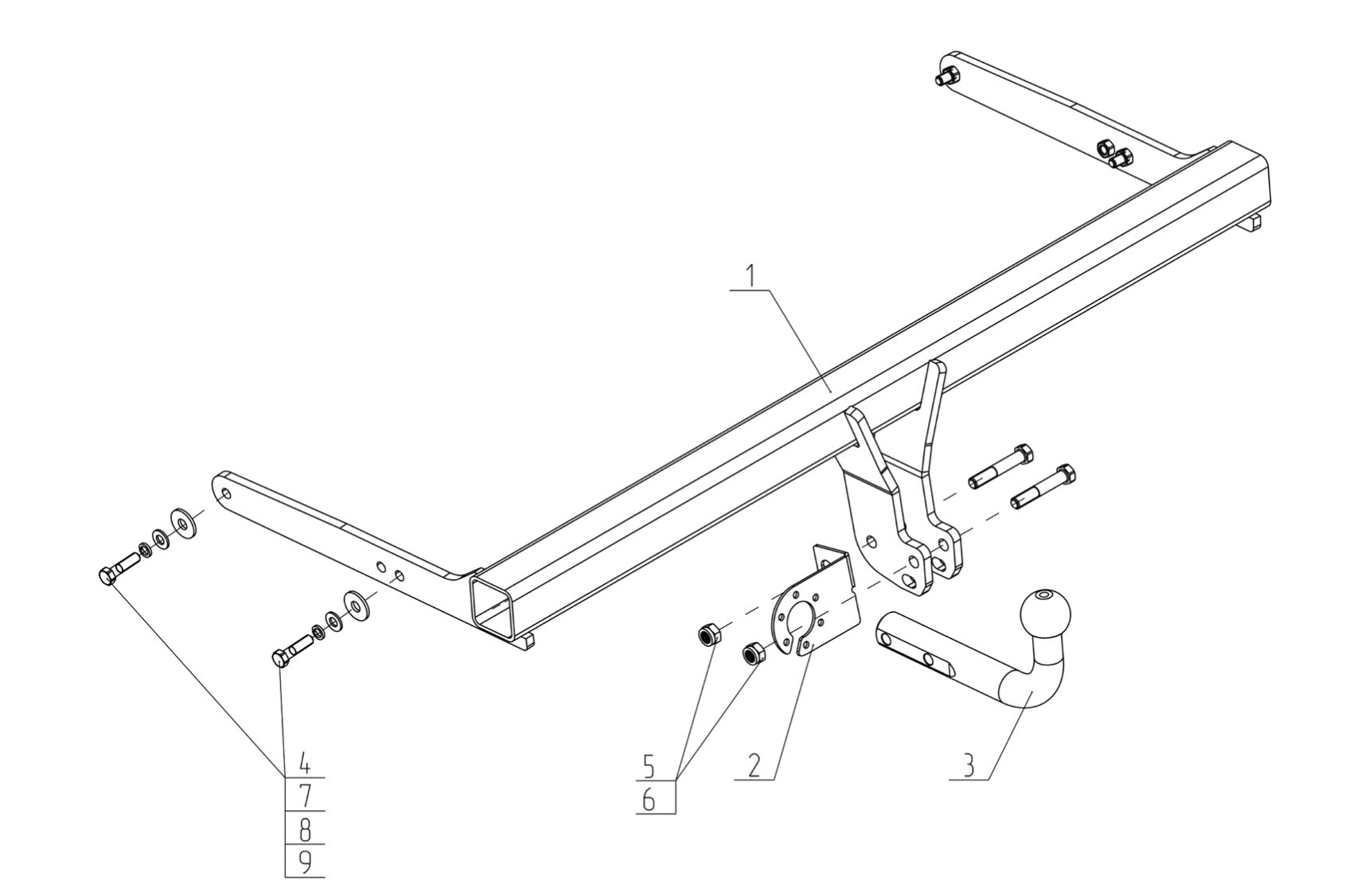 1

4
7
8
9

5
6

2

3