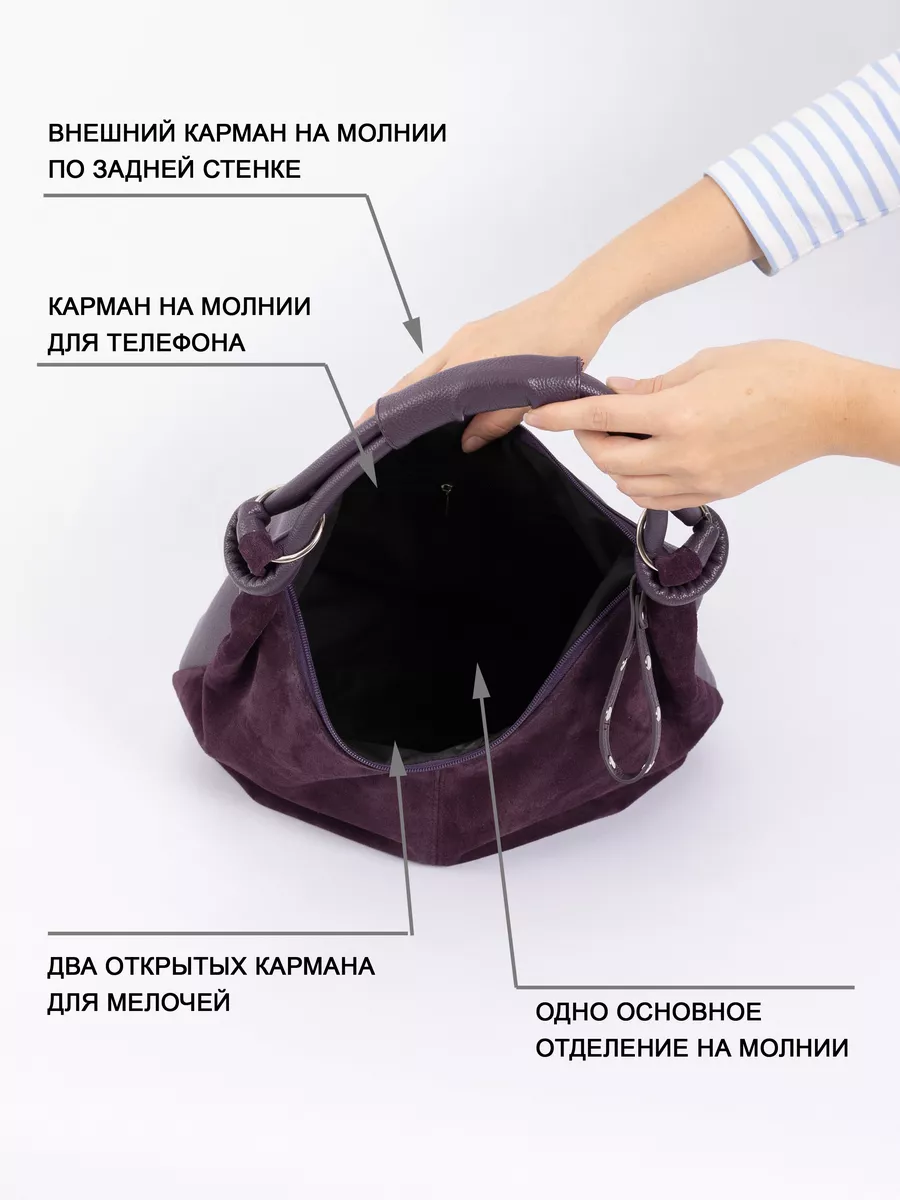 ВНЕШНИЙ КАРМАН НА МОЛНИИ ПО ЗАДНЕЙ СТЕНКЕ

КАРМАН НА МОЛНИИ ДЛЯ ТЕЛЕФОНА

ДВА ОТКРЫТЫХ КАРМАНА ДЛЯ МЕЛОЧЕЙ

ОДНО ОСНОВНОЕ ОТДЕЛЕНИЕ НА МОЛНИИ