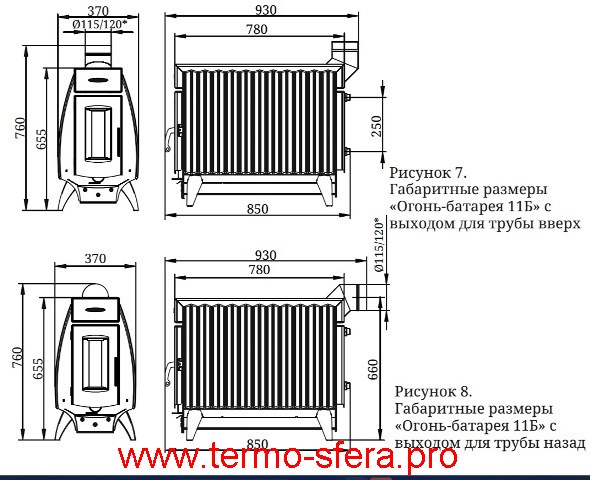 370
Ø115/120*
760
655
930
780
250
850
Рисунок 7.
Габаритные размеры «Огонь-батарея 11Б» с выходом для трубы вверх

370
760
655
930
780
Ø115/120*
660
850
Рисунок 8.
Габаритные размеры «Огонь-батарея 11Б» с выходом для трубы назад

www.termo-sfera.pro