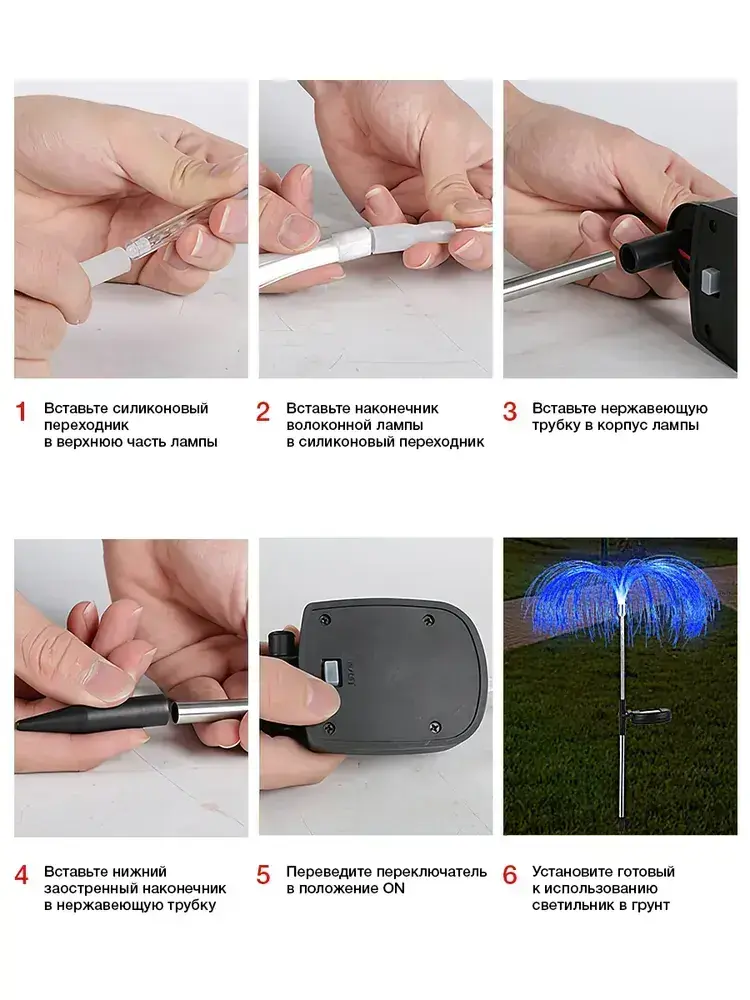 1 Вставьте силиконовый переходник в верхнюю часть лампы

2 Вставьте наконечник волоконной лампы в силиконовый переходник

3 Вставьте нержавеющую трубку в корпус лампы

4 Вставьте нижний заостренный наконечник в нержавеющую трубку

5 Переведите переключатель в положение ON

6 Установите готовый к использованию светильник в грунт