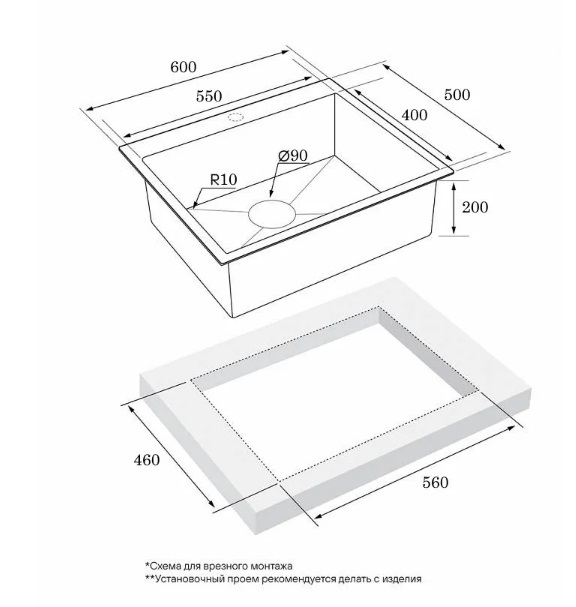 600
550
500
400
Ø90
R10
200
460
560

*Схема для врезного монтажа
**Установочный проем рекомендуется делать с изделия