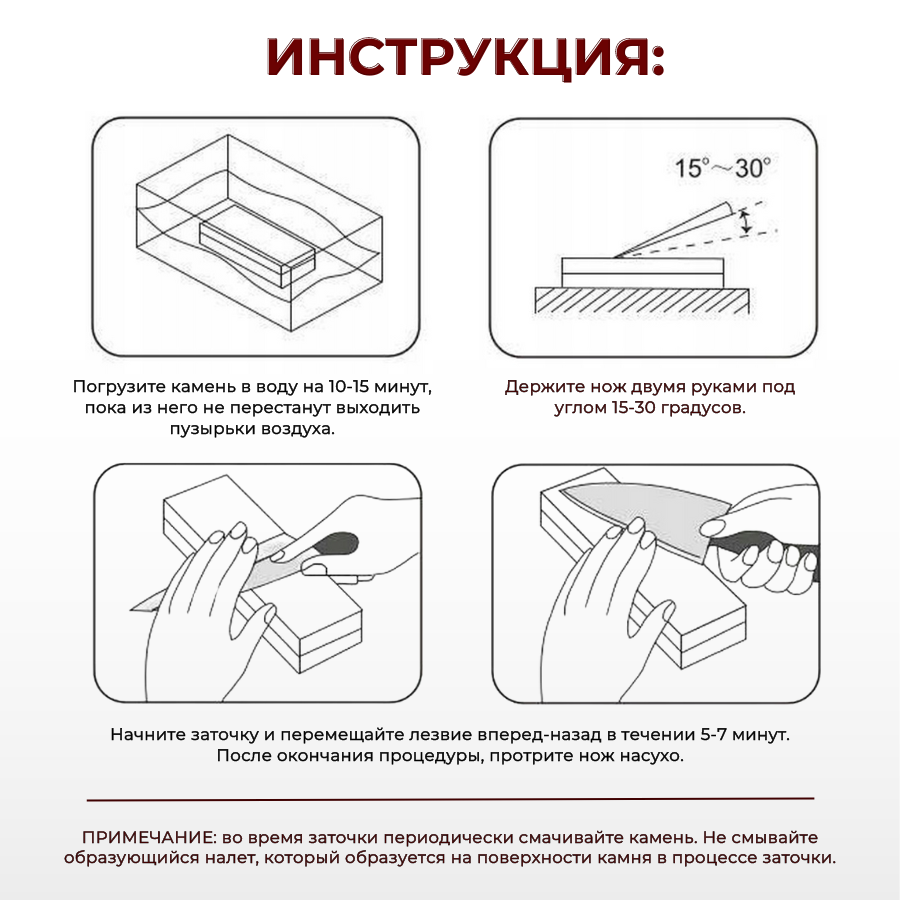 ИНСТРУКЦИЯ:

$15^\circ \sim 30^\circ$

Погрузите камень в воду на 10-15 минут, пока из него не перестанут выходить пузырьки воздуха.

Держите нож двумя руками под углом 15-30 градусов.

Начните заточку и перемещайте лезвие вперед-назад в течении 5-7 минут. После окончания процедуры, протрите нож насухо.

ПРИМЕЧАНИЕ: во время заточки периодически смачивайте камень. Не смывайте образующийся налет, который образуется на поверхности камня в процессе заточки.