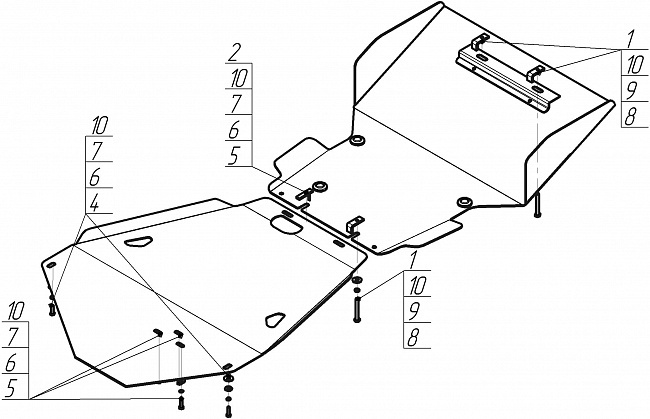 2
10
7
6
5

1
10
9
8

10
7
6
4

1
10
9
8

10
7
6
5