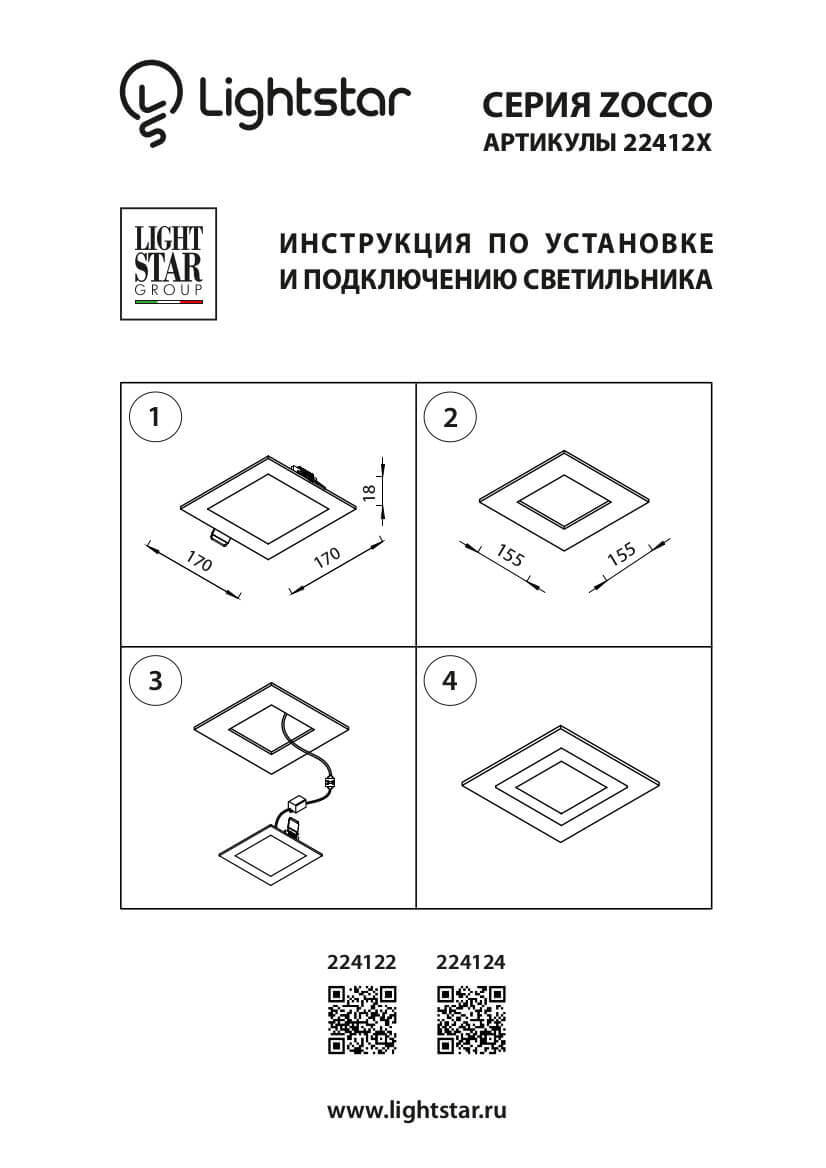 Lightstar

СЕРИЯ ZOCCO
АРТИКУЛЫ 22412X

LIGHT STAR GROUP

ИНСТРУКЦИЯ ПО УСТАНОВКЕ И ПОДКЛЮЧЕНИЮ СВЕТИЛЬНИКА

1
18
170
170

2
155
155

3

4

224122 224124

www.lightstar.ru