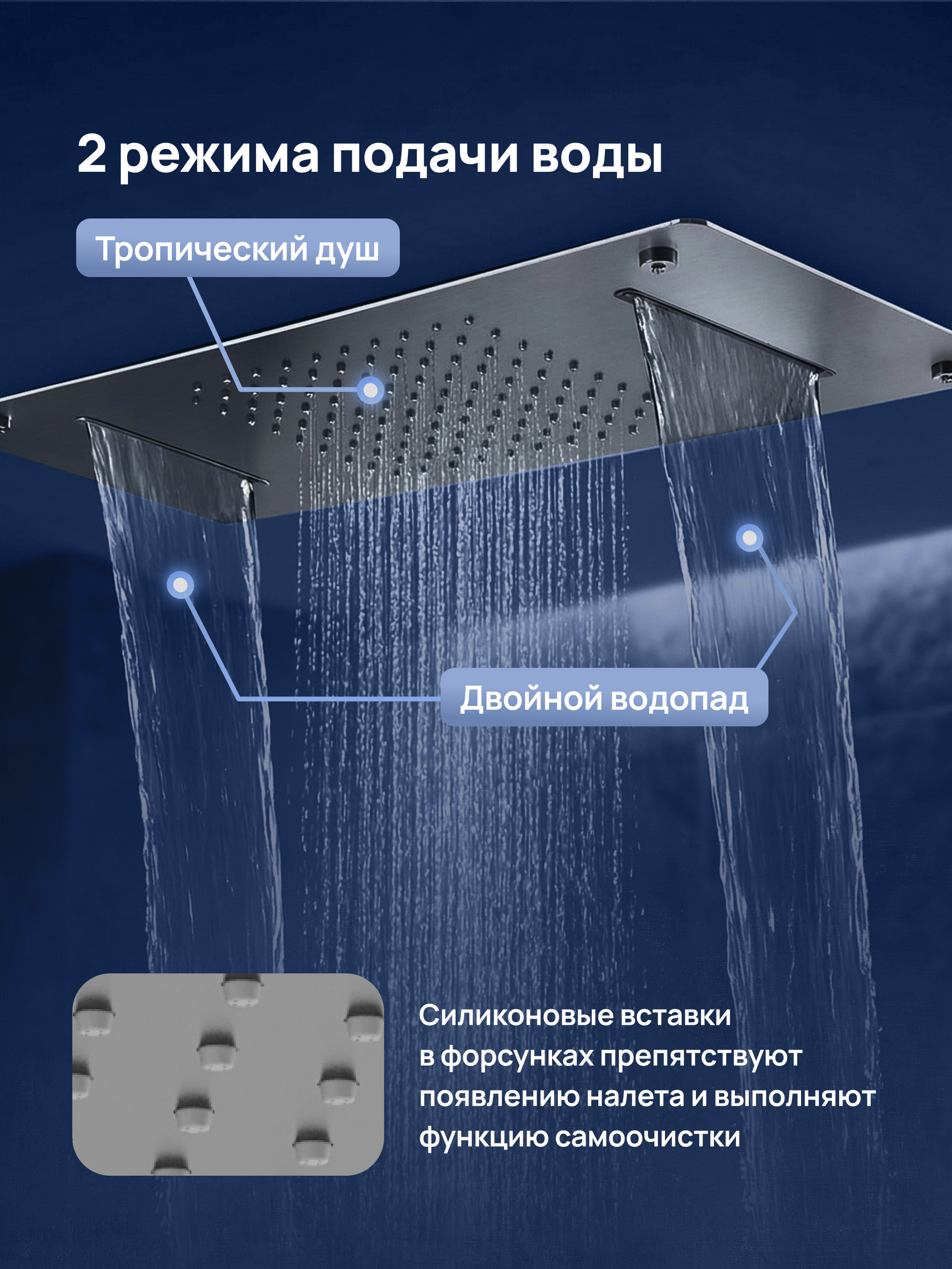 2 режима подачи воды

Тропический душ

Двойной водопад

Силиконовые вставки в форсунках препятствуют появлению налета и выполняют функцию самоочистки