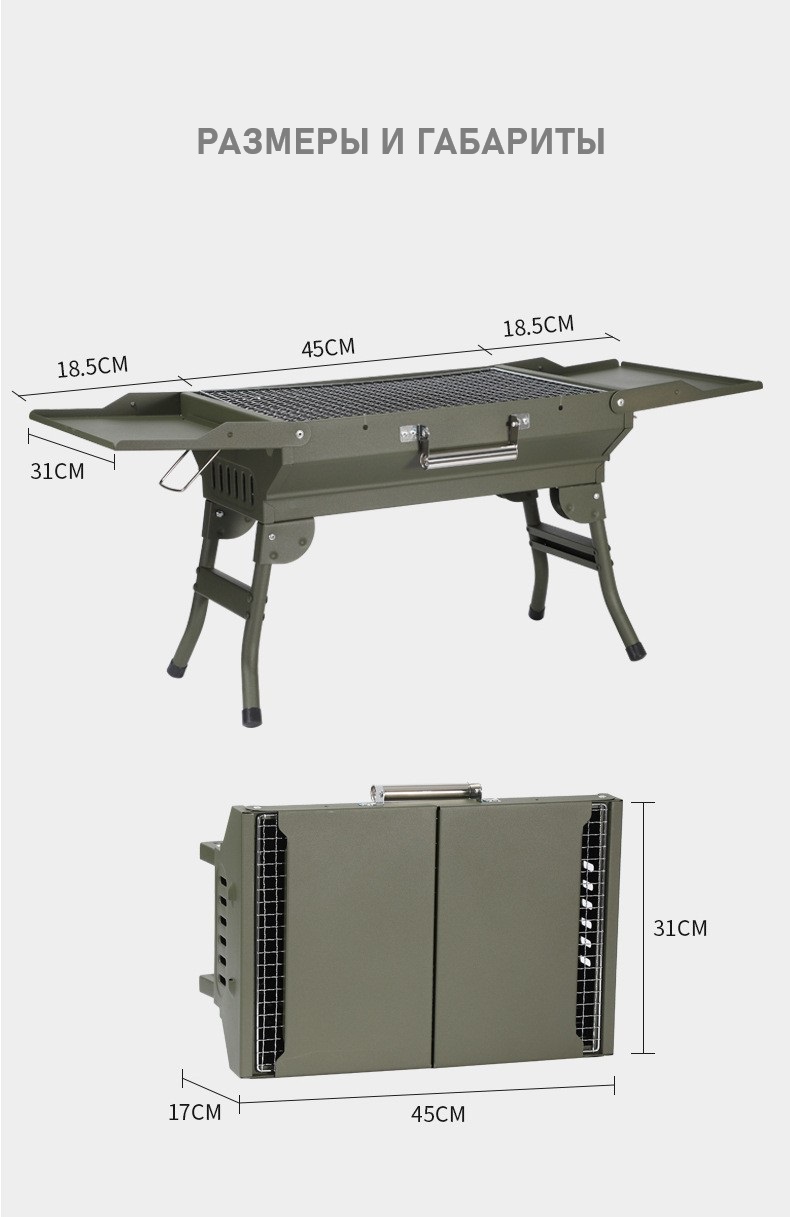 РАЗМЕРЫ И ГАБАРИТЫ

18.5CM
45CM
18.5CM
31CM

31CM
17CM
45CM