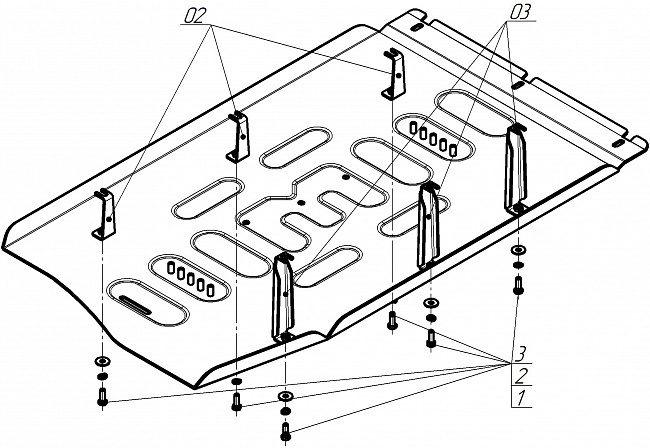 02
03
3
2
1