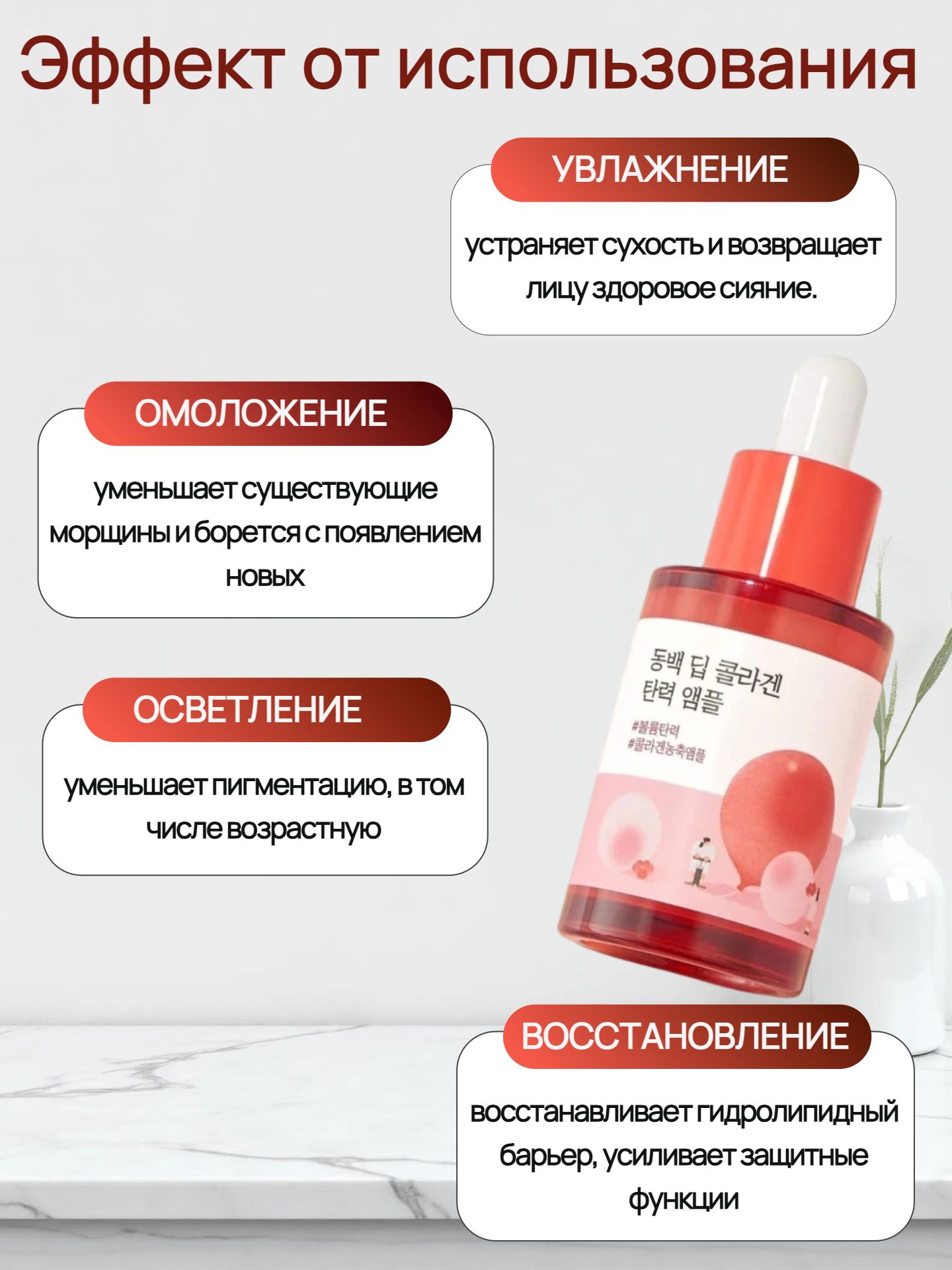 Эффект от использования

УВЛАЖНЕНИЕ

устраняет сухость и возвращает лицу здоровое сияние.

ОМОЛОЖЕНИЕ

уменьшает существующие морщины и борется с появлением новых

ОСВЕТЛЕНИЕ

уменьшает пигментацию, в том числе возрастную

동백 딥 콜라겐
탄력 앰플

#볼륨탄력
#콜라겐농축앰플

ВОССТАНОВЛЕНИЕ

восстанавливает гидролипидный барьер, усиливает защитные функции