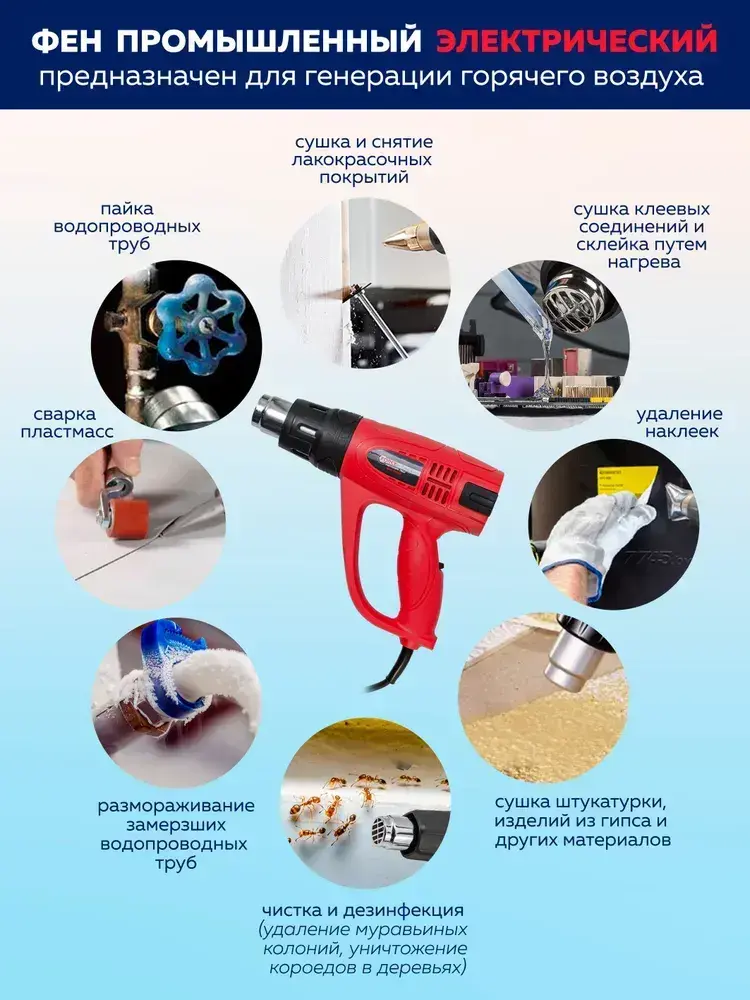 ФЕН ПРОМЫШЛЕННЫЙ ЭЛЕКТРИЧЕСКИЙ
предназначен для генерации горячего воздуха

сушка и снятие лакокрасочных покрытий

пайка водопроводных труб

сушка клеевых соединений и склейка путем нагрева

сварка пластмасс

удаление наклеек

размораживание замерзших водопроводных труб

сушка штукатурки, изделий из гипса и других материалов

чистка и дезинфекция (удаление муравьиных колоний, уничтожение короедов в деревьях)